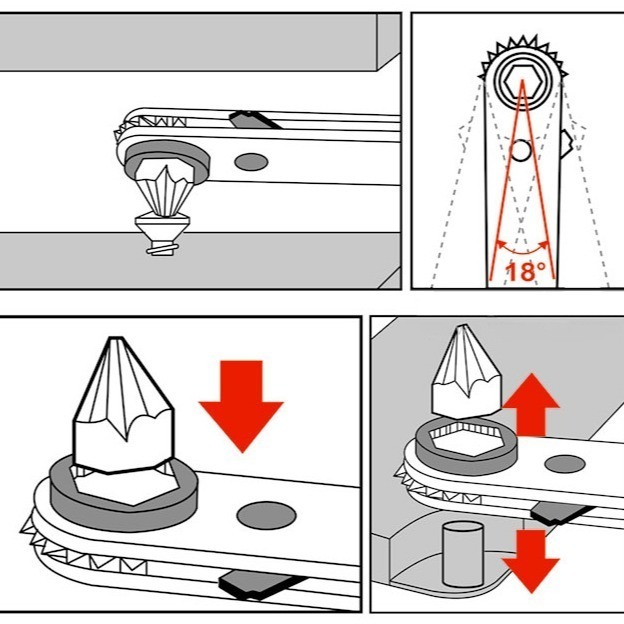 18°