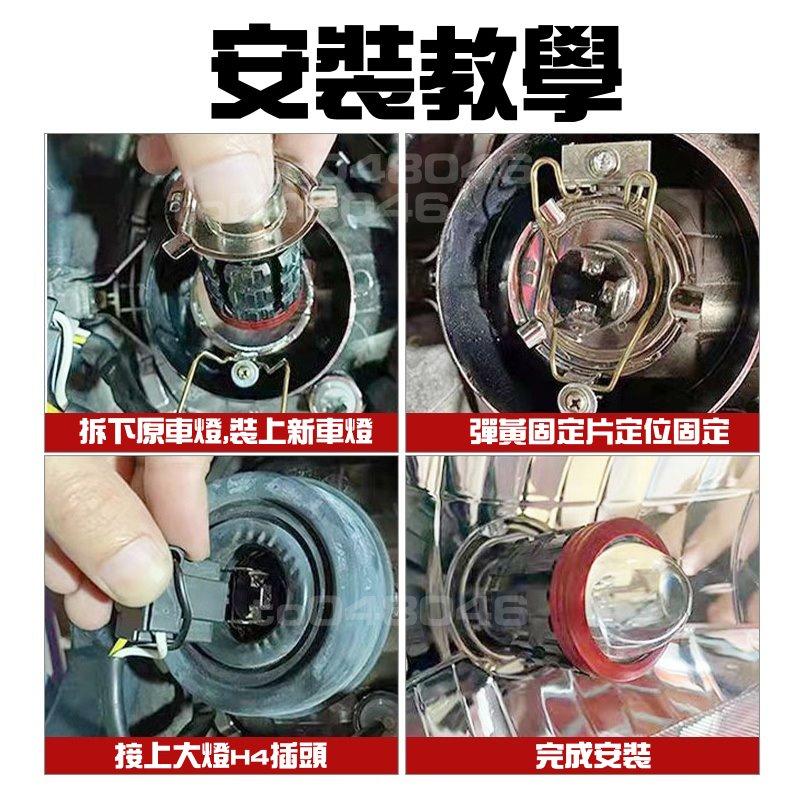 安裝教學

拆下原車燈,裝上新車燈

彈簧固定片定位固定

接上大燈H4插頭

完成安裝