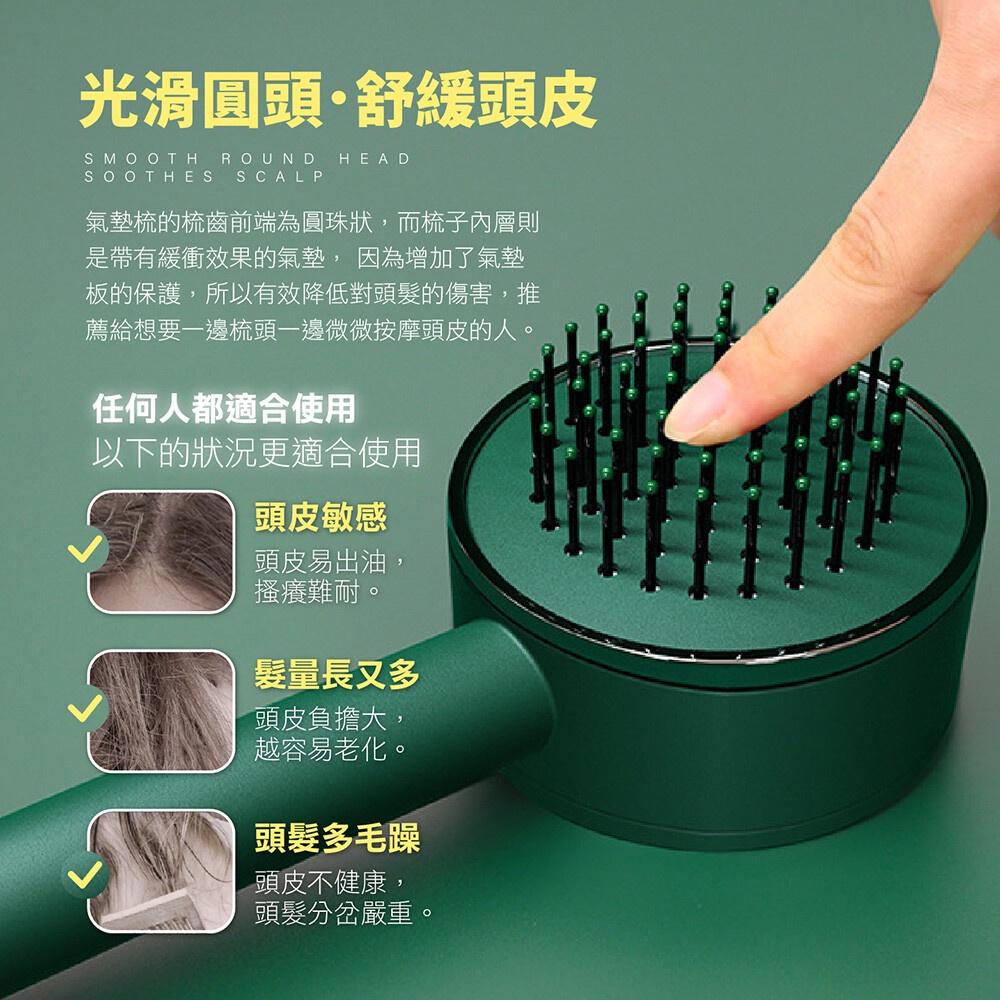 光滑圓頭·舒緩頭皮

SMOOTH ROUND HEAD
SOOTHES SCALP

氣墊梳的梳齒前端為圓珠狀，而梳子內層則是帶有緩衝效果的氣墊， 因為增加了氣墊板的保護，所以有效降低對頭髮的傷害，推薦給想要一邊梳頭一邊微微按摩頭皮的人。

任何人都適合使用
以下的狀況更適合使用

頭皮敏感
頭皮易出油，搔癢難耐。

髮量長又多
頭皮負擔大，越容易老化。

頭髮多毛躁
頭皮不健康，頭髮分岔嚴重。