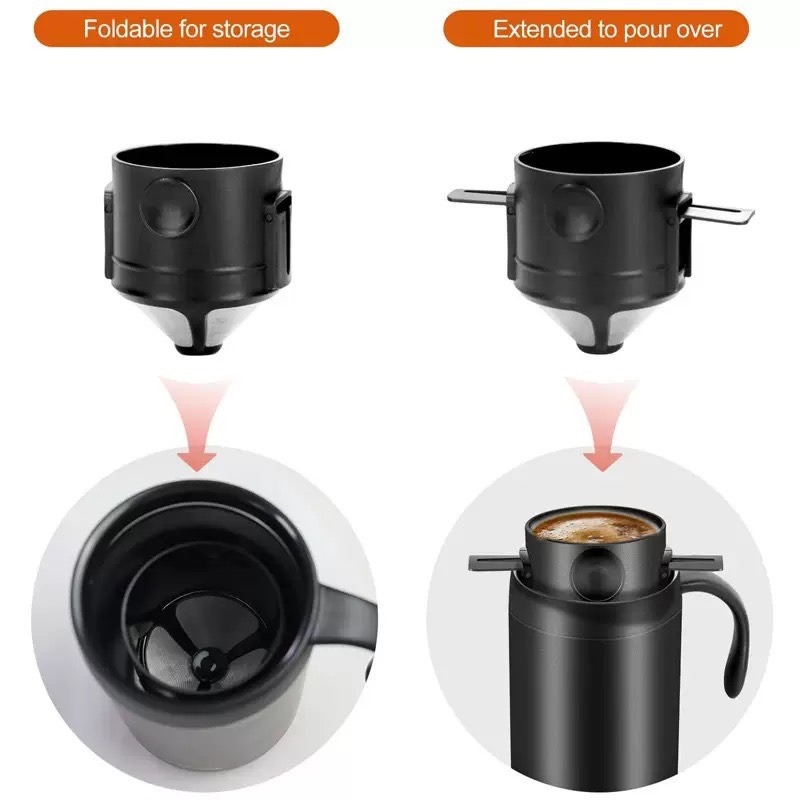 Foldable for storage

Extended to pour over