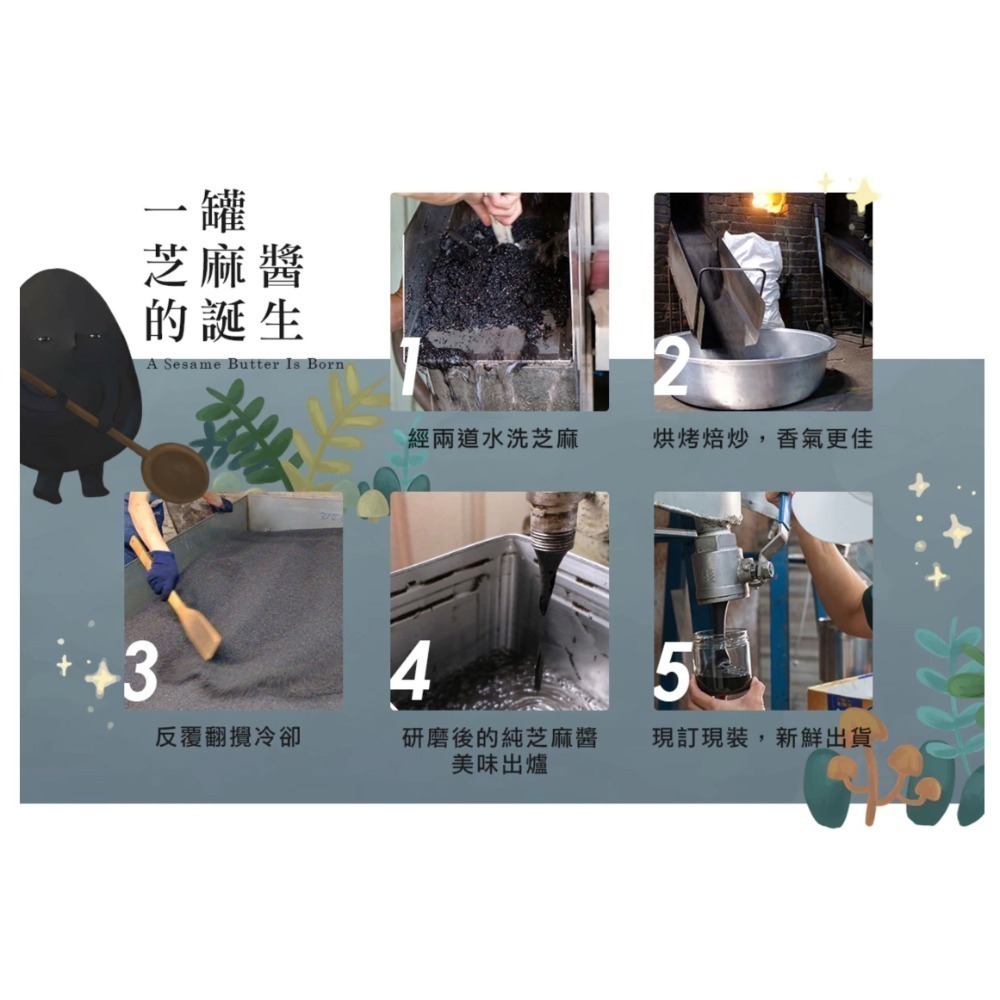 一罐
芝麻醬
的誕生
A Sesame Butter Is Born

1
經兩道水洗芝麻

2
烘烤焙炒，香氣更佳

3
反覆翻攪冷卻

4
研磨後的純芝麻醬
美味出爐

5
現訂現裝，新鮮出貨