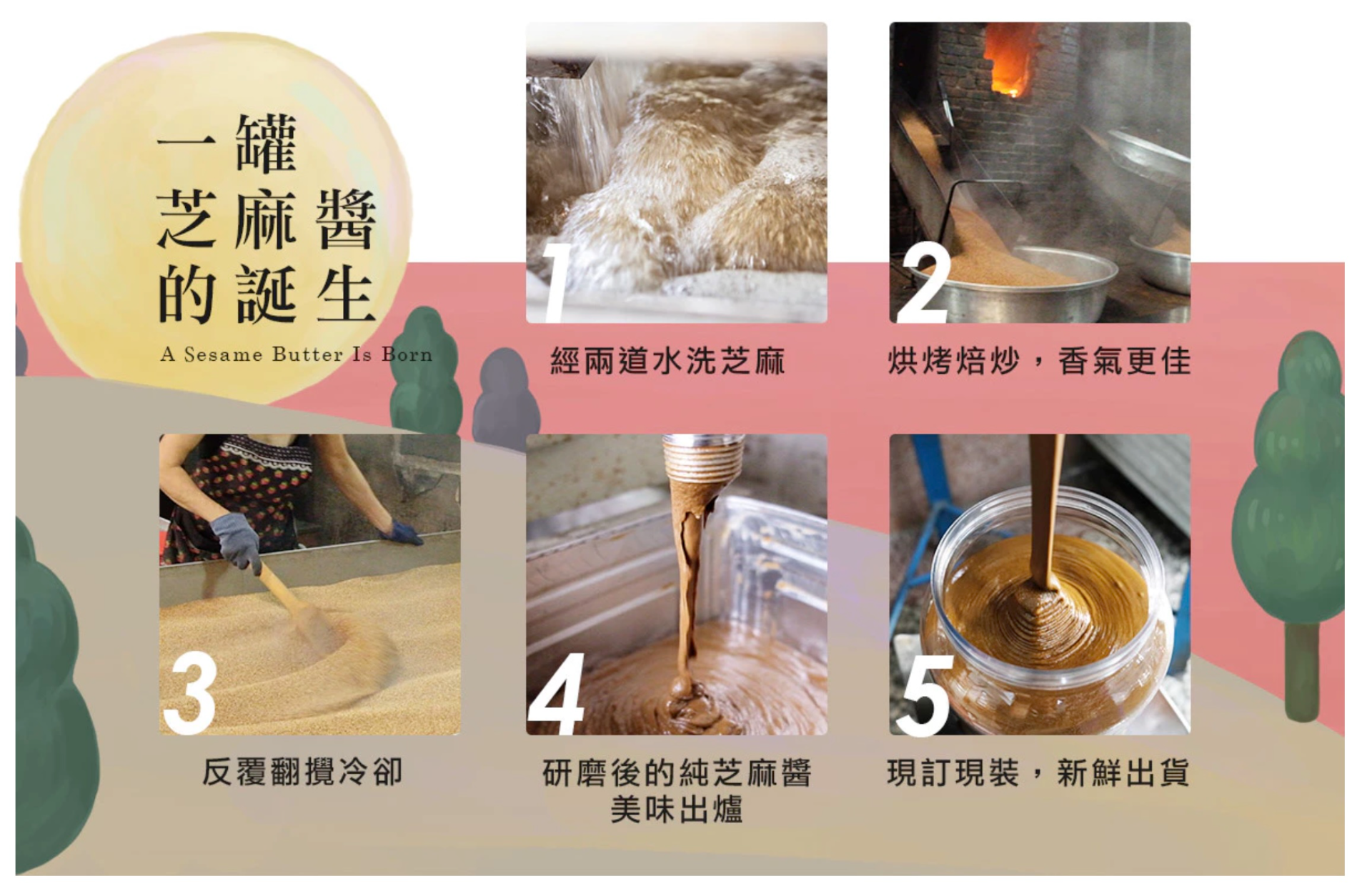 一罐
芝麻醬
的誕生

A Sesame Butter Is Born

1

經兩道水洗芝麻

2

烘烤焙炒，香氣更佳

3

反覆翻攪冷卻

4

研磨後的純芝麻醬
美味出爐

5

現訂現裝，新鮮出貨