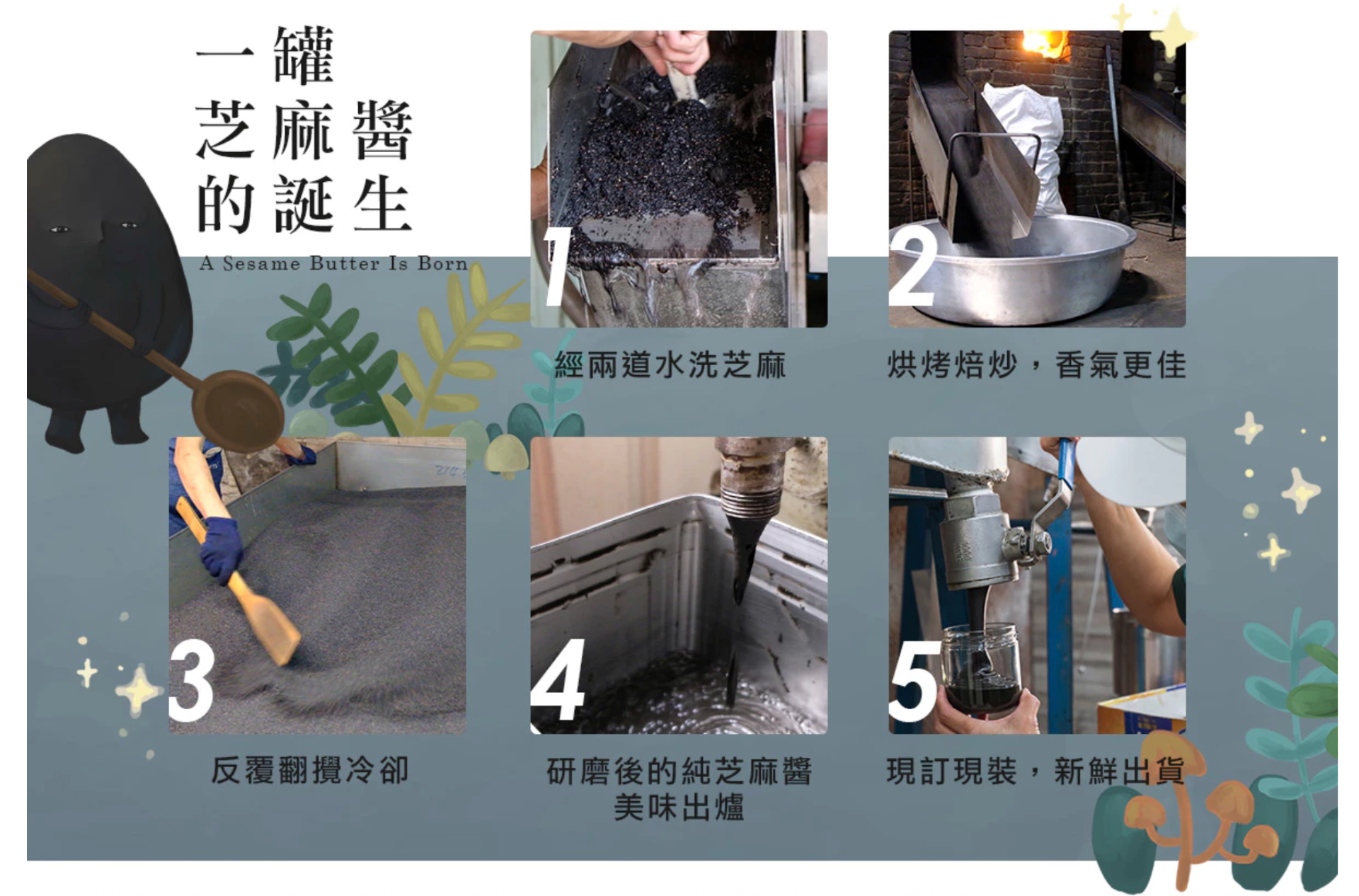 一罐
芝麻醬
的誕生

A Sesame Butter Is Born

1
經兩道水洗芝麻

2
烘烤焙炒，香氣更佳

3
反覆翻攪冷卻

4
研磨後的純芝麻醬
美味出爐

5
現訂現裝，新鮮出貨