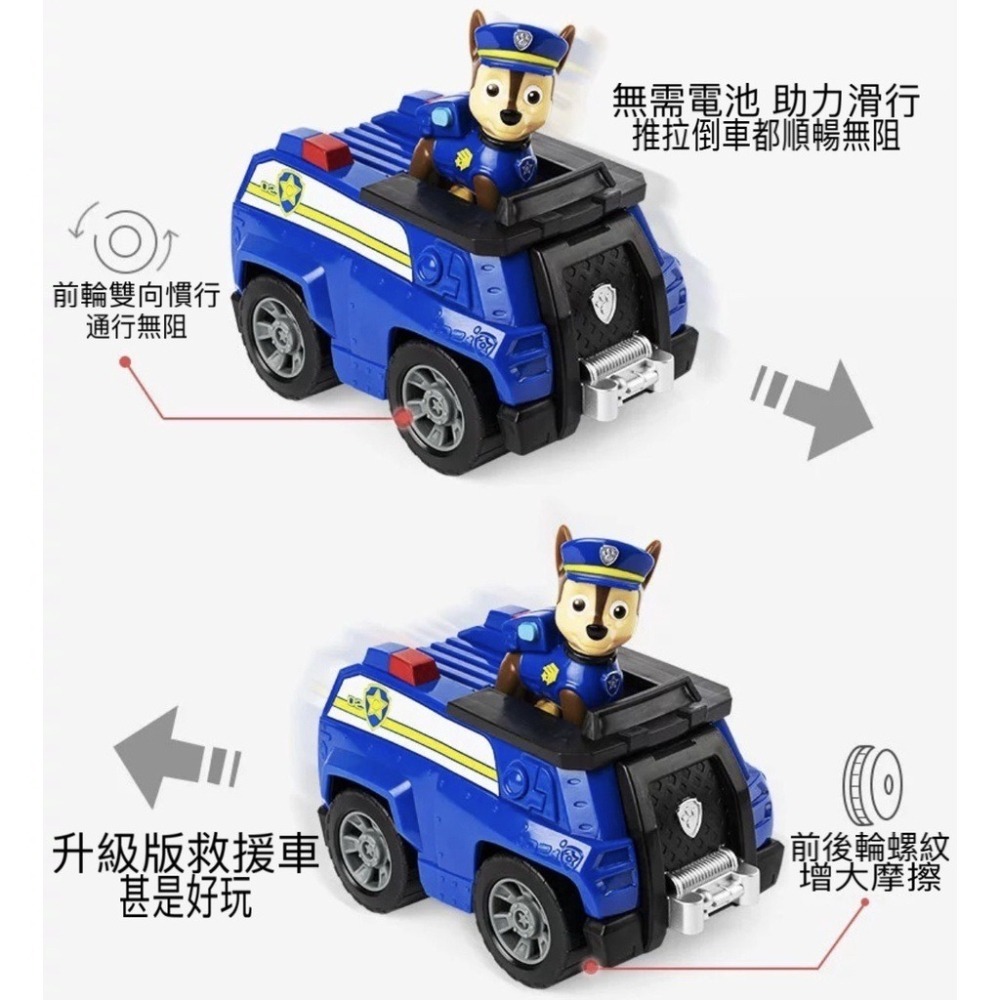 無需電池 助力滑行
推拉倒車都順暢無阻

前輪雙向慣行
通行無阻

升級版救援車
甚是好玩

前後輪螺紋
增大摩擦