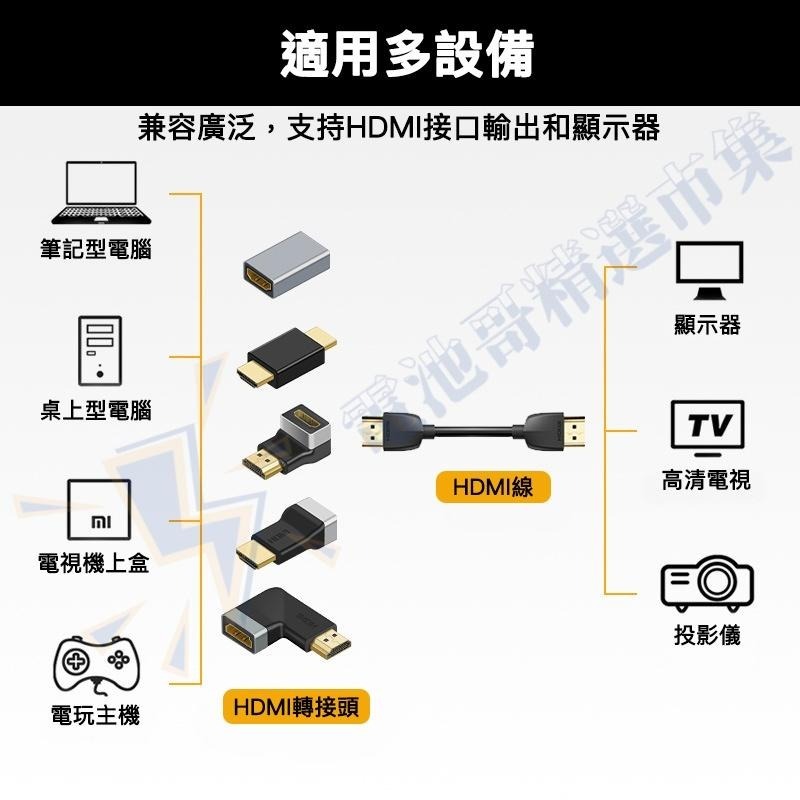 適用多設備

兼容廣泛，支持HDMI接口輸出和顯示器

電池哥精選市集

筆記型電腦

桌上型電腦

mi

電視機上盒

電玩主機

HDMI轉接頭

HDMI線

顯示器

TV

高清電視

投影儀