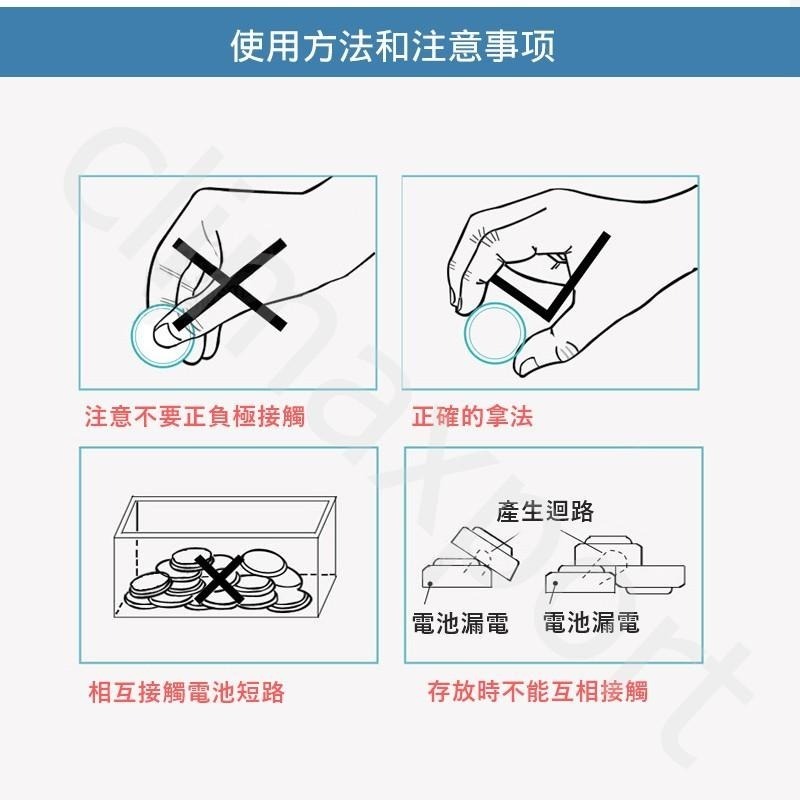 使用方法和注意事项

注意不要正負極接觸

正確的拿法

相互接觸電池短路

產生迴路

電池漏電

電池漏電

存放時不能互相接觸

climaxport