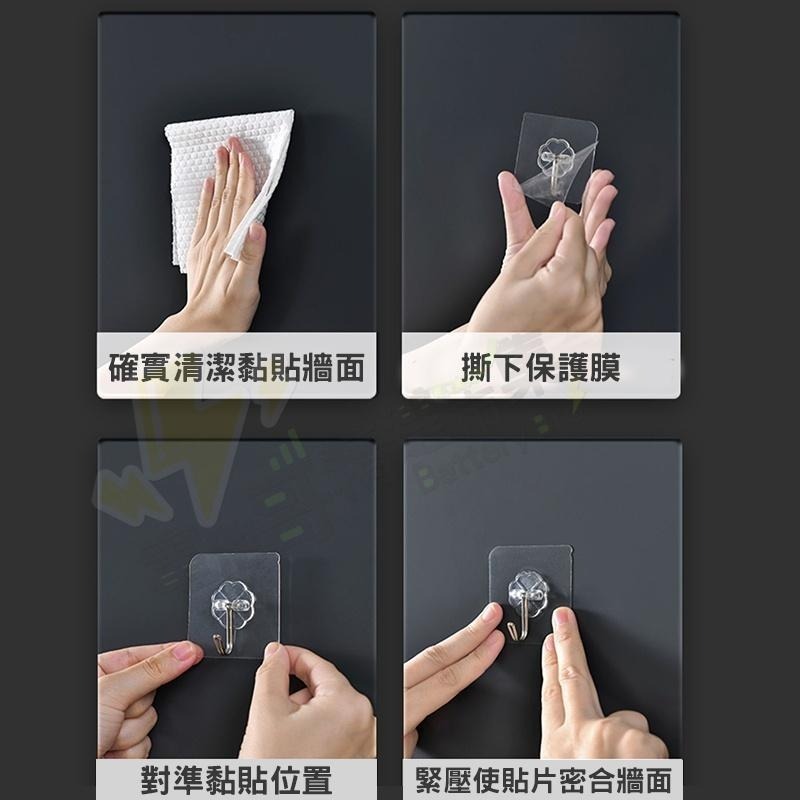 確實清潔黏貼牆面

撕下保護膜

對準黏貼位置

緊壓使貼片密合牆面