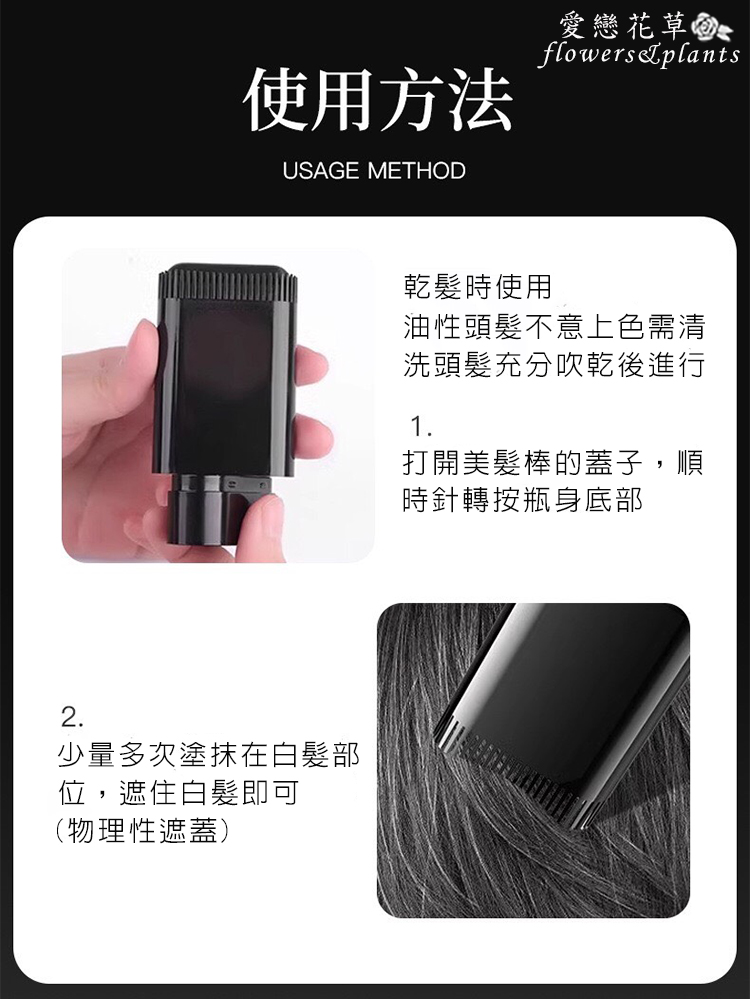 愛戀花草
flowers&plants

使用方法

USAGE METHOD

乾髮時使用
油性頭髮不意上色需清洗頭髮充分吹乾後進行

1.
打開美髮棒的蓋子，順時針轉按瓶身底部

2.
少量多次塗抹在白髮部位，遮住白髮即可
（物理性遮蓋）