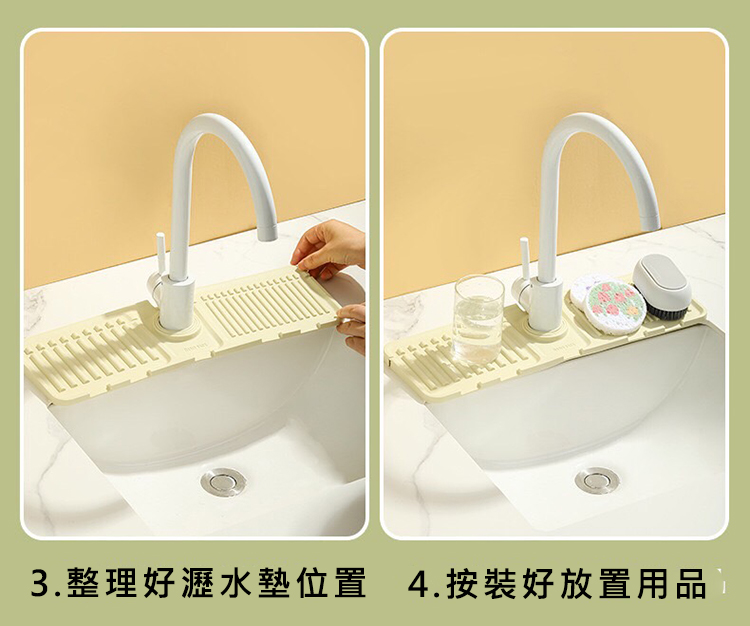 3.整理好瀝水墊位置

4.按裝好放置用品