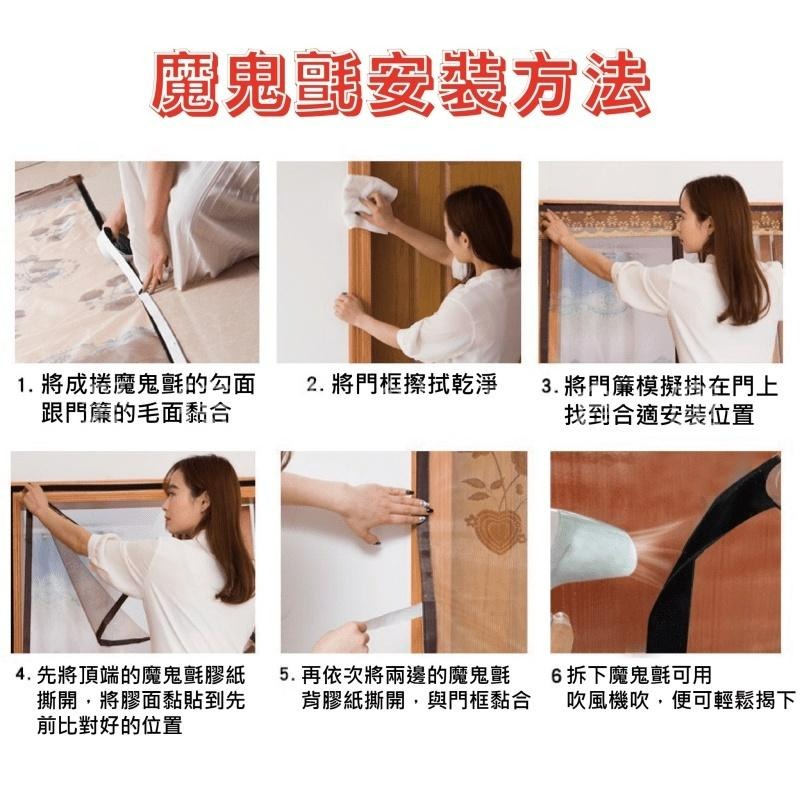 魔鬼氈安裝方法

1. 將成捲魔鬼氈的勾面跟門簾的毛面黏合

2. 將門框擦拭乾淨

3. 將門簾模擬掛在門上找到合適安裝位置

4. 先將頂端的魔鬼氈膠紙撕開，將膠面黏貼到先前比對好的位置

5. 再依次將兩邊的魔鬼氈背膠紙撕開，與門框黏合

6 拆下魔鬼氈可用吹風機吹，便可輕鬆揭下