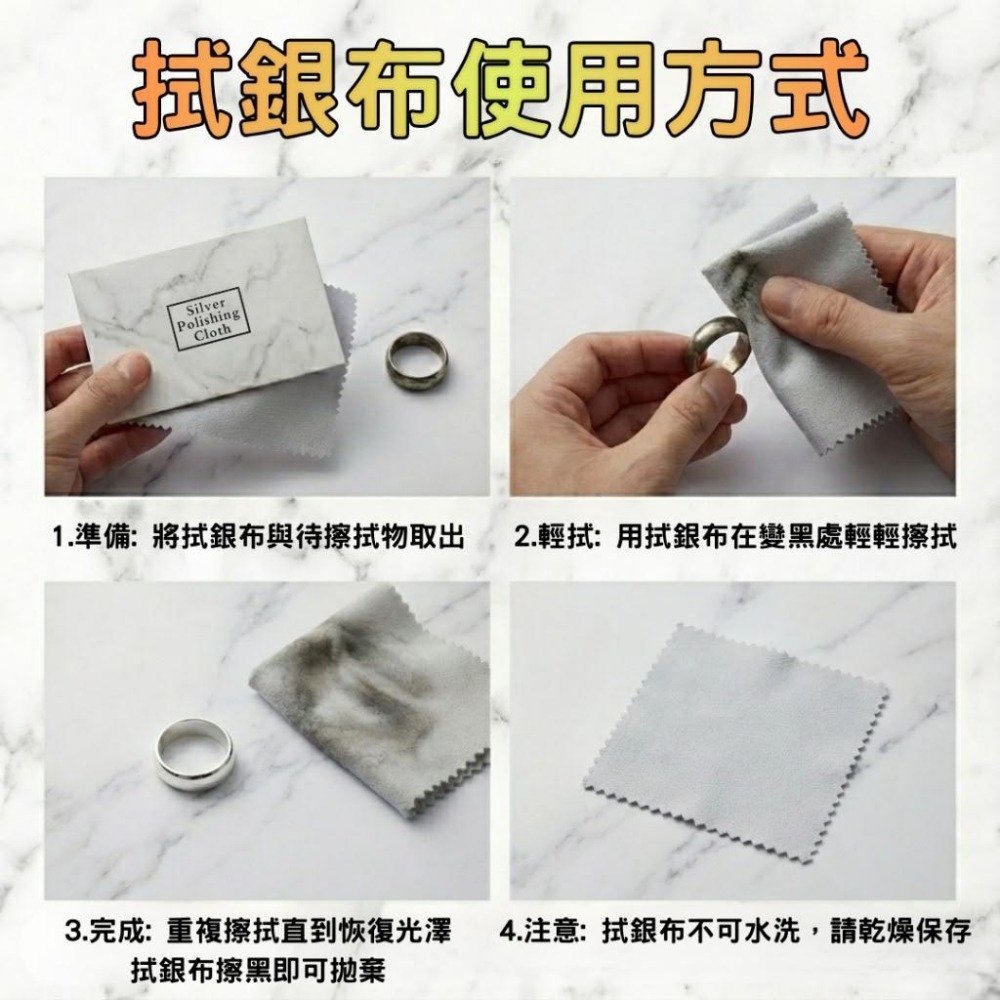 拭銀布使用方式

Silver Polishing Cloth

1.準備: 將拭銀布與待擦拭物取出

2.輕拭: 用拭銀布在變黑處輕輕擦拭

3.完成: 重複擦拭直到恢復光澤
拭銀布擦黑即可拋棄

4.注意: 拭銀布不可水洗，請乾燥保存