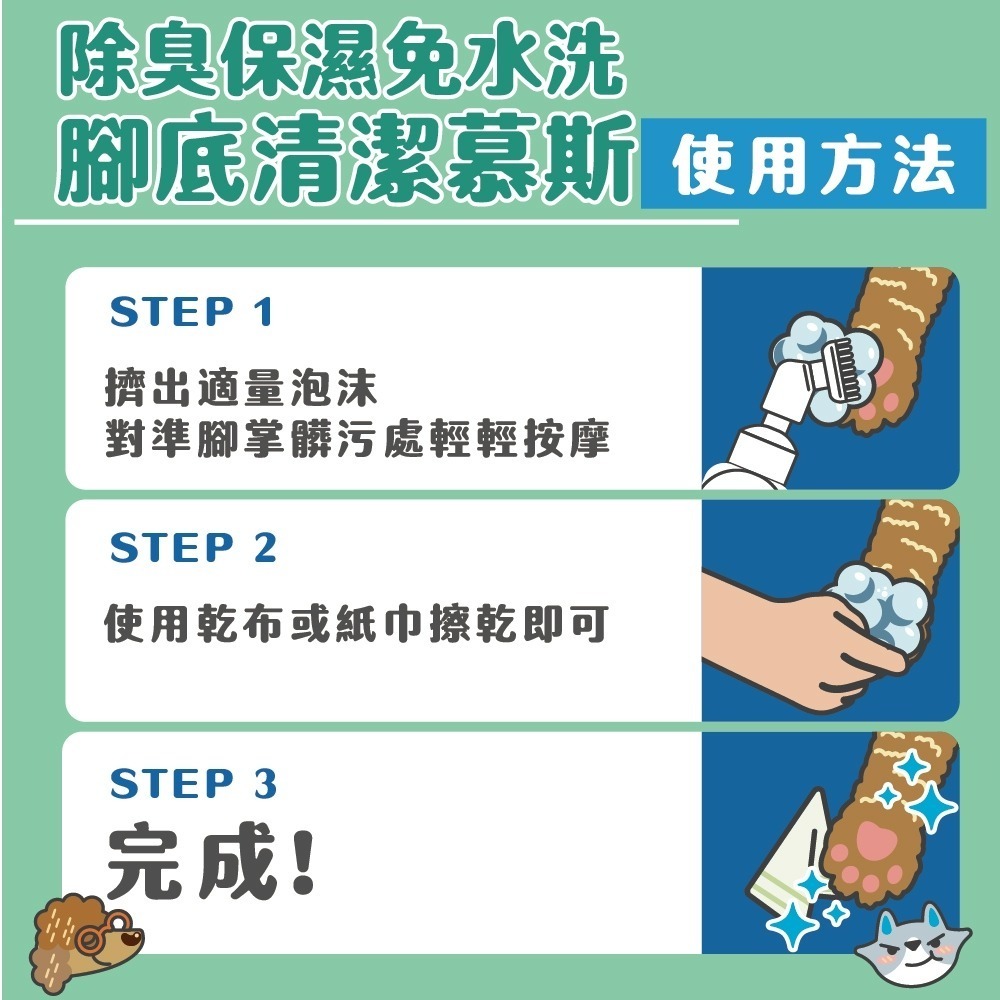 除臭保濕免水洗
腳底清潔慕斯

使用方法

STEP 1
擠出適量泡沫
對準腳掌髒污處輕輕按摩

STEP 2
使用乾布或紙巾擦乾即可

STEP 3
完成!