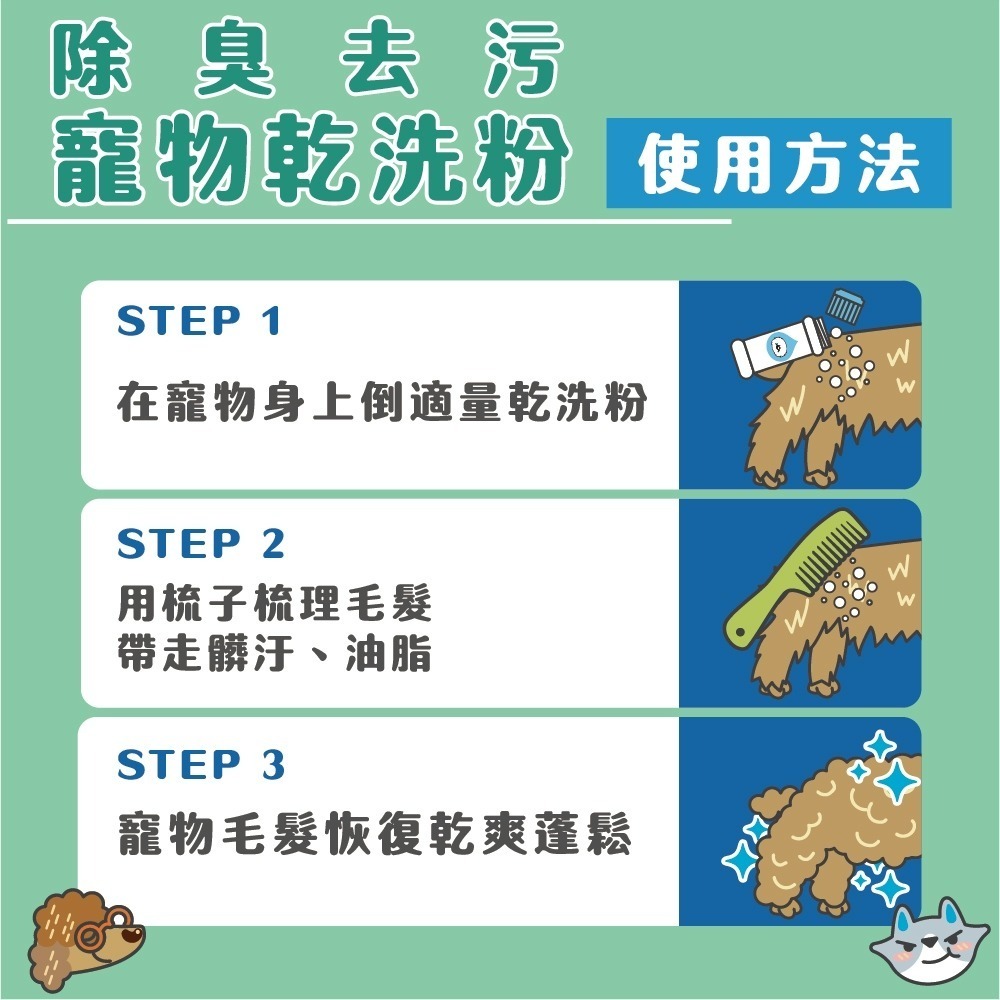 除臭去污
寵物乾洗粉

使用方法

STEP 1
在寵物身上倒適量乾洗粉

STEP 2
用梳子梳理毛髮
帶走髒汙、油脂

STEP 3
寵物毛髮恢復乾爽蓬鬆