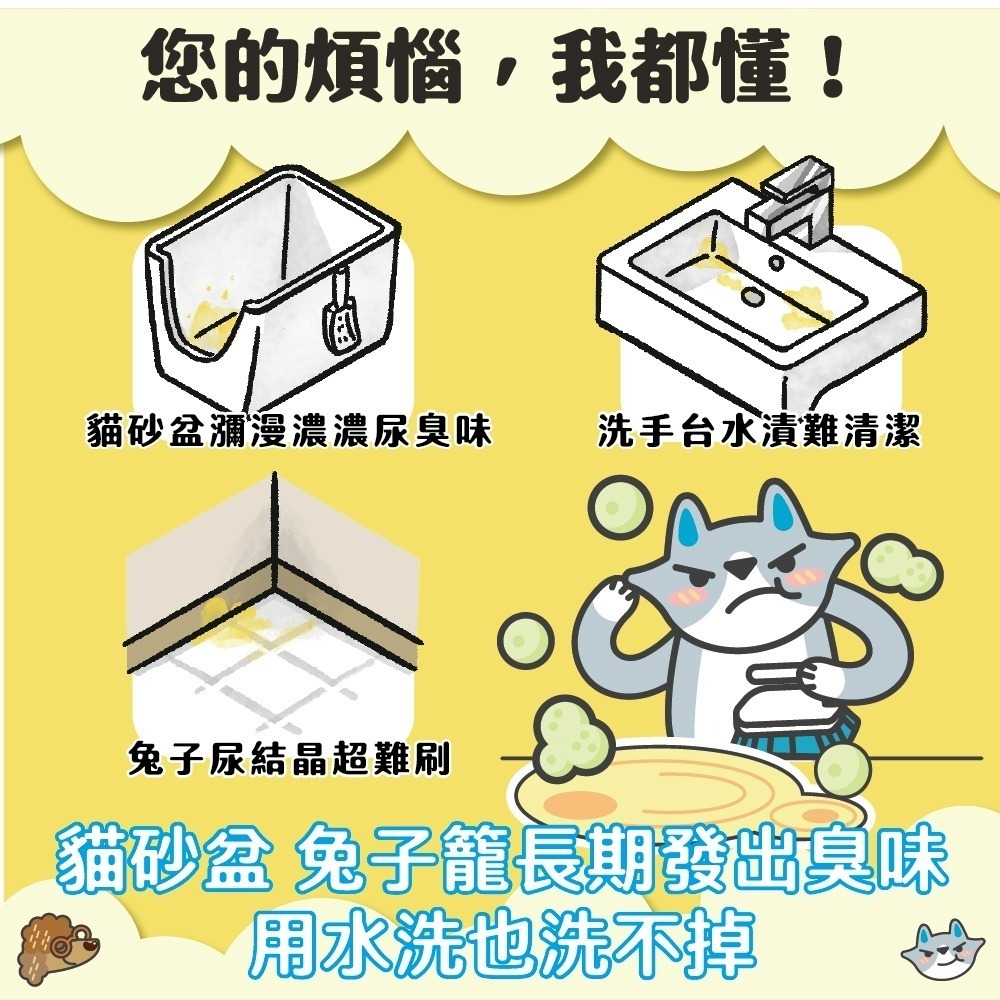 您的煩惱，我都懂！

貓砂盆瀰漫濃濃尿臭味

洗手台水漬難清潔

兔子尿結晶超難刷

貓砂盆 兔子籠長期發出臭味
用水洗也洗不掉