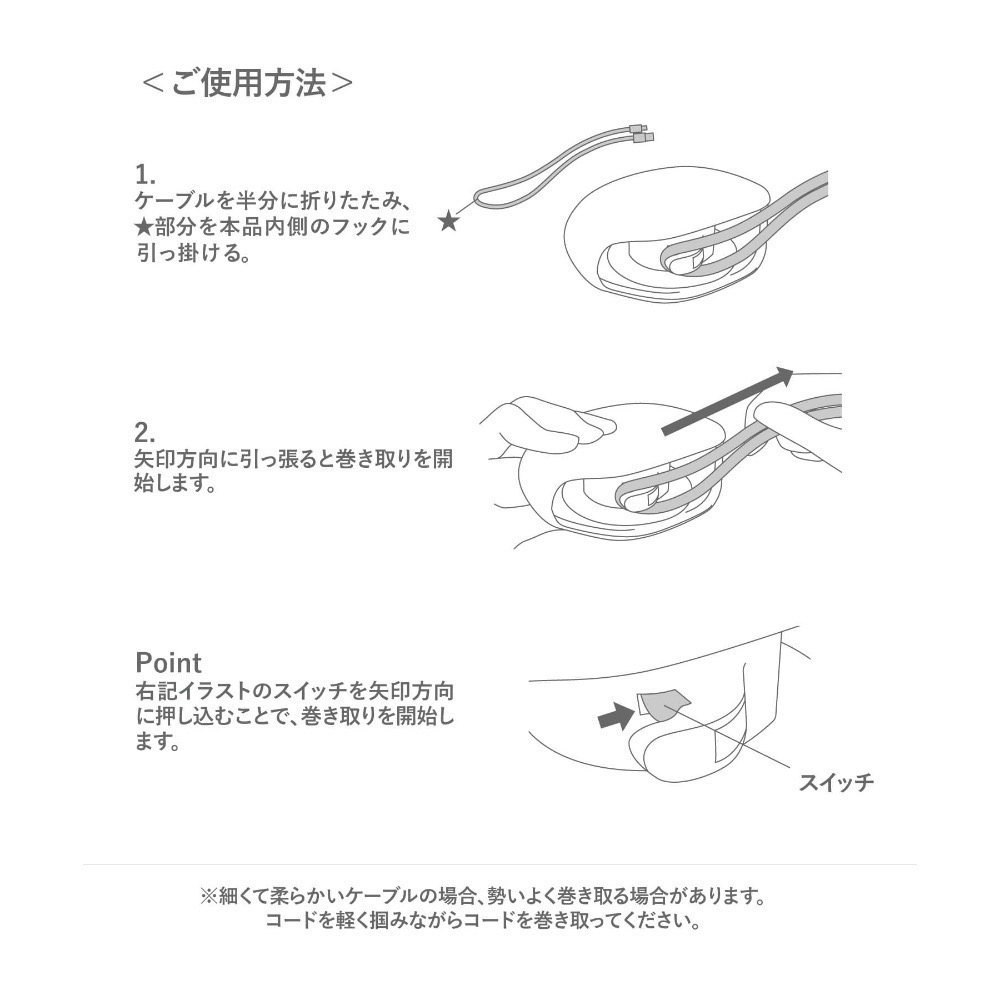 ＜ご使用方法＞

1.
ケーブルを半分に折りたたみ、★部分を本品内側のフックに引っ掛ける。

★

2.
矢印方向に引っ張ると巻き取りを開始します。

Point
右記イラストのスイッチを矢印方向に押し込むことで、巻き取りを開始します。

スイッチ

※細くて柔らかいケーブルの場合、勢いよく巻き取る場合があります。
コードを軽く掴みながらコードを巻き取ってください。