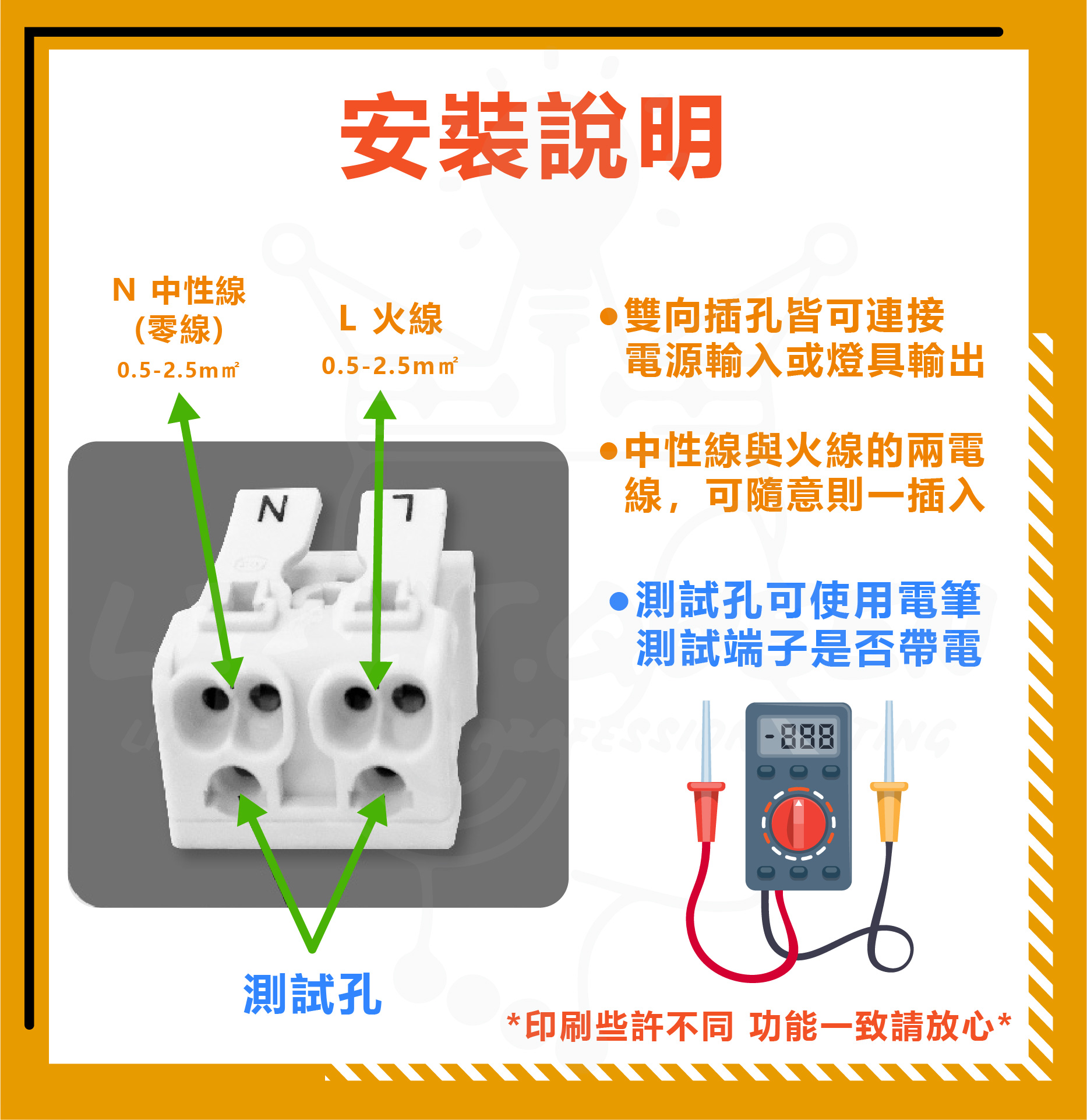 安裝說明

N 中性線
(零線)
0.5-2.5m㎡

L 火線
0.5-2.5m㎡

●雙向插孔皆可連接電源輸入或燈具輸出

●中性線與火線的兩電線，可隨意則一插入

●測試孔可使用電筆測試端子是否帶電

N
L

-888

測試孔

*印刷些許不同 功能一致請放心*