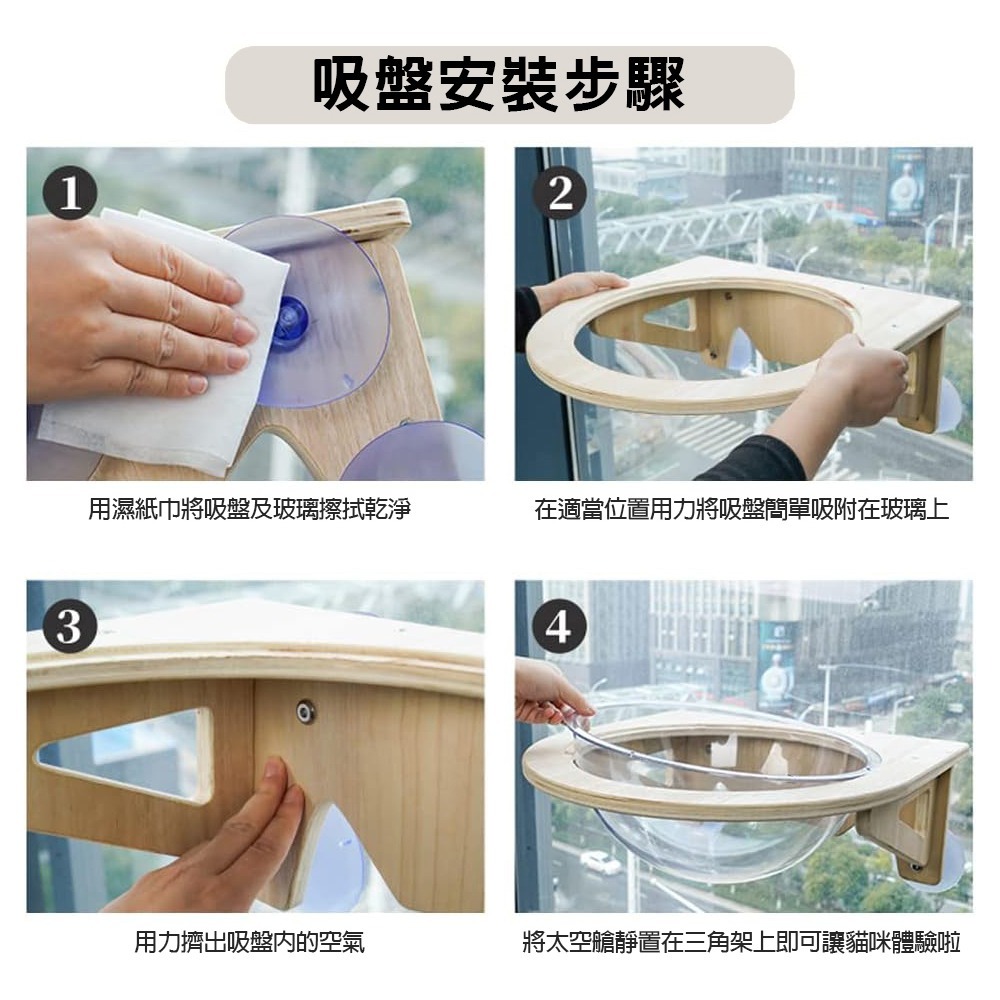 吸盤安裝步驟

1

用濕紙巾將吸盤及玻璃擦拭乾淨

2

在適當位置用力將吸盤簡單吸附在玻璃上

3

用力擠出吸盤內的空氣

4

將太空艙靜置在三角架上即可讓貓咪體驗啦