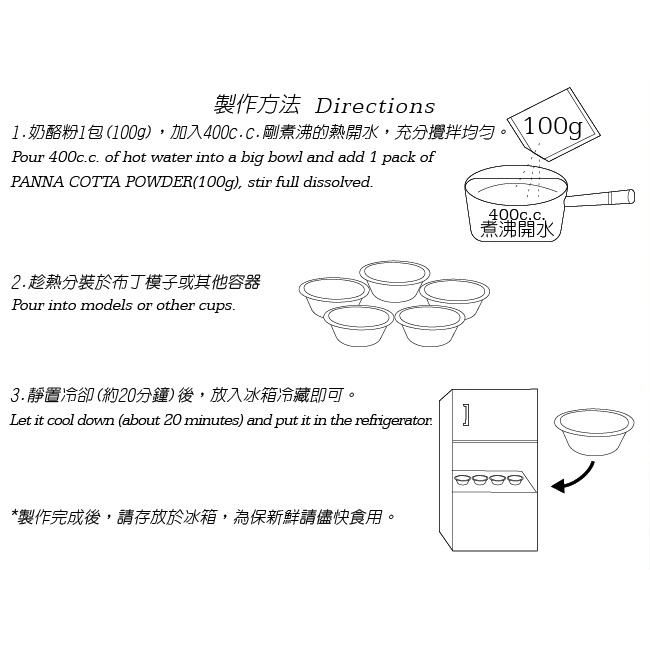 製作方法 Directions

1.奶酪粉1包(100g),加入400c.c.剛煮沸的熱開水,充分攪拌均勻。

Pour 400c.c. of hot water into a big bowl and add 1 pack of PANNA COTTA POWDER(100g), stir full dissolved.

100g

400c.c.
煮沸開水

2.趁熱分裝於布丁模子或其他容器

Pour into models or other cups.

3.靜置冷卻(約20分鐘)後,放入冰箱冷藏即可。

Let it cool down (about 20 minutes) and put it in the refrigerator.

*製作完成後,請存放於冰箱,為保新鮮請儘快食用。