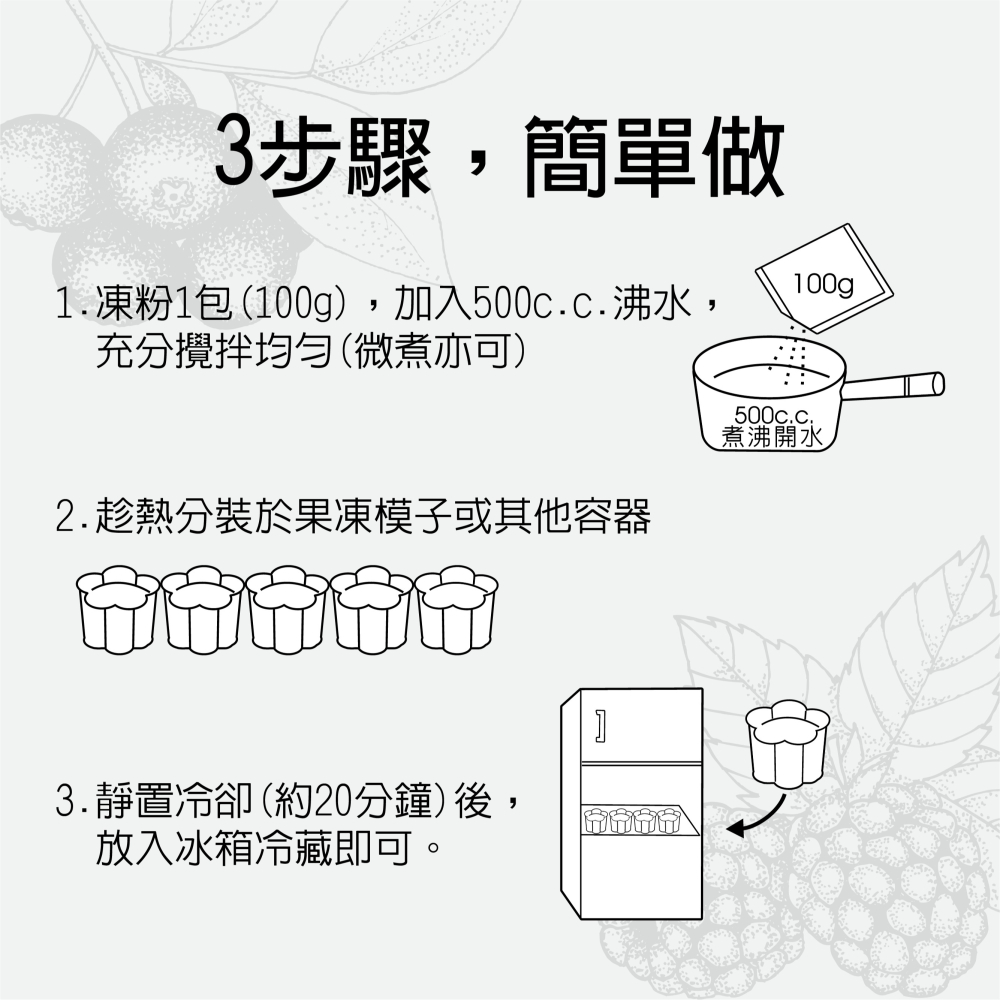 3步驟，簡單做

1.凍粉1包(100g)，加入500c.c.沸水，充分攪拌均勻(微煮亦可)

100g

500c.c.
煮沸開水

2.趁熱分裝於果凍模子或其他容器

3.靜置冷卻(約20分鐘)後，放入冰箱冷藏即可。