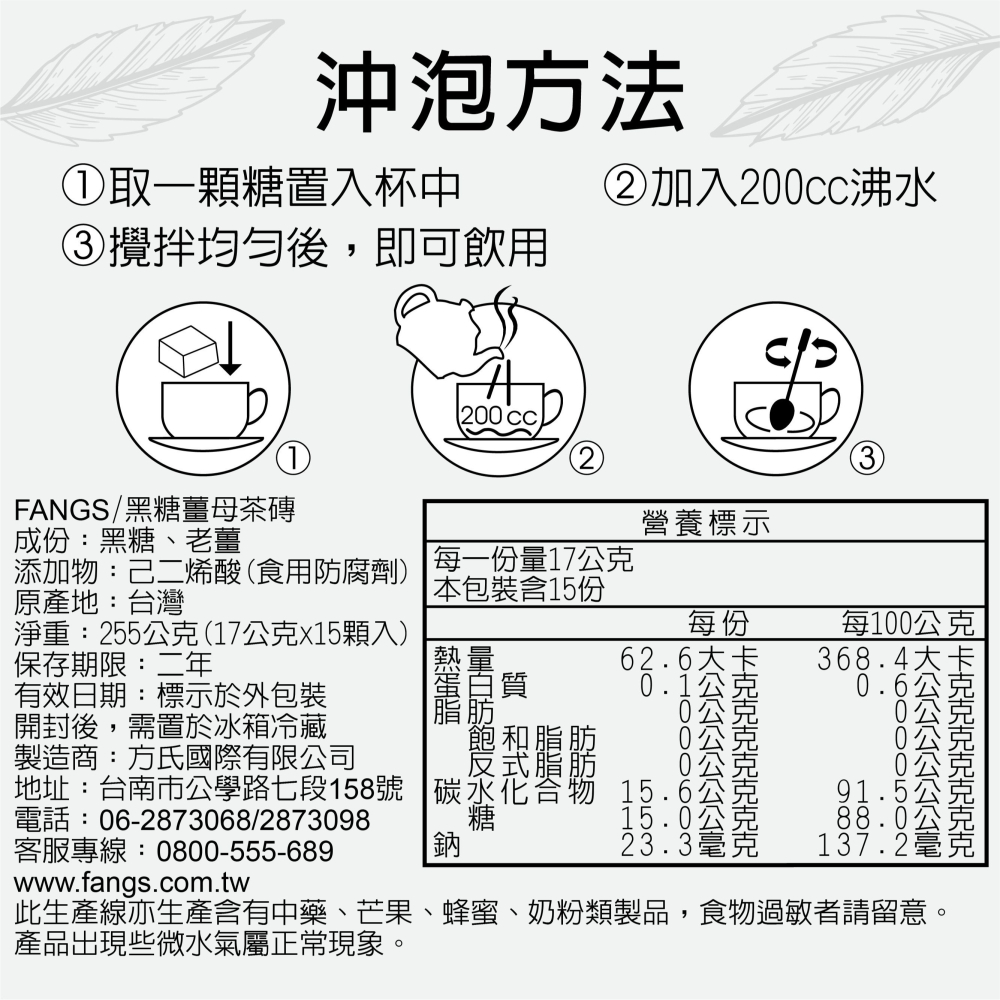 沖泡方法

①取一顆糖置入杯中 ②加入200cc沸水
③攪拌均勻後，即可飲用

200cc

① ② ③

FANGS/黑糖薑母茶磚
成份：黑糖、老薑
添加物：己二烯酸(食用防腐劑)
原產地：台灣
淨重：255公克(17公克x15顆入)
保存期限：二年
有效日期：標示於外包裝
開封後，需置於冰箱冷藏
製造商：方氏國際有限公司
地址：台南市公學路七段158號
電話：06-2873068/2873098
客服專線：0800-555-689
www.fangs.com.tw

營養標示

每一份量17公克
本包裝含15份

| | 每份 | 每100公克 |
|---|---|---|
| 熱量 | 62.6大卡 | 368.4大卡 |
| 蛋白質 | 0.1公克 | 0.6公克 |
| 脂肪 | 0公克 | 0公克 |
| 飽和脂肪 | 0公克 | 0公克 |
| 反式脂肪 | 0公克 | 0公克 |
| 碳水化合物 | 15.6公克 | 91.5公克 |
| 糖 | 15.0公克 | 88.0公克 |
| 鈉 | 23.3毫克 | 137.2毫克 |

此生產線亦生產含有中藥、芒果、蜂蜜、奶粉類製品，食物過敏者請留意。
產品出現些微水氣屬正常現象。