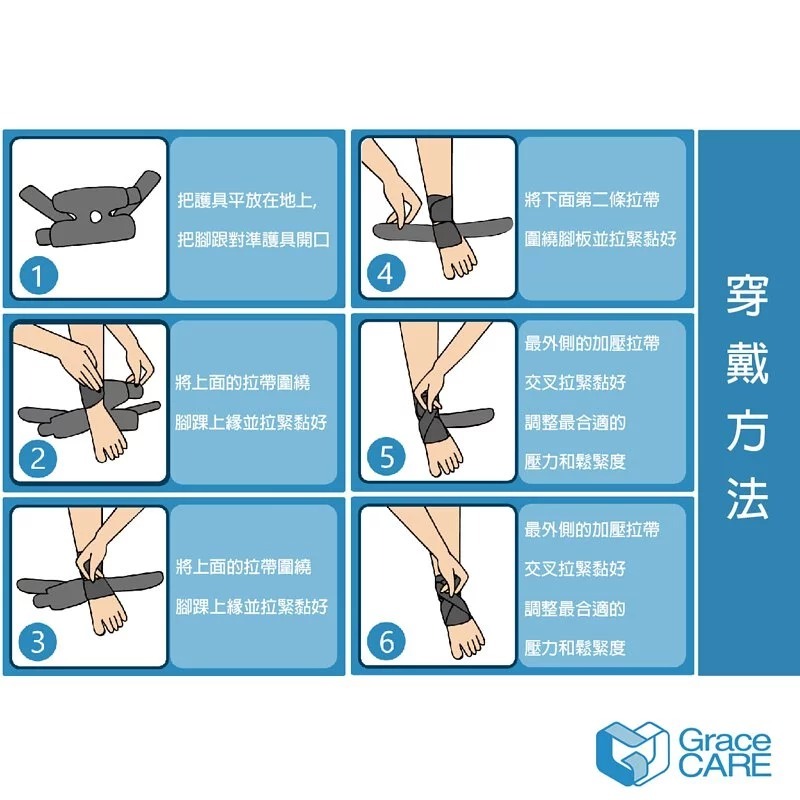 1

把護具平放在地上,

把腳跟對準護具開口

2

將上面的拉帶圍繞

腳踝上緣並拉緊黏好

3

將上面的拉帶圍繞

腳踝上緣並拉緊黏好

4

將下面第二條拉帶

圍繞腳板並拉緊黏好

5

最外側的加壓拉帶

交叉拉緊黏好

調整最合適的

壓力和鬆緊度

6

最外側的加壓拉帶

交叉拉緊黏好

調整最合適的

壓力和鬆緊度

穿戴方法

Grace CARE