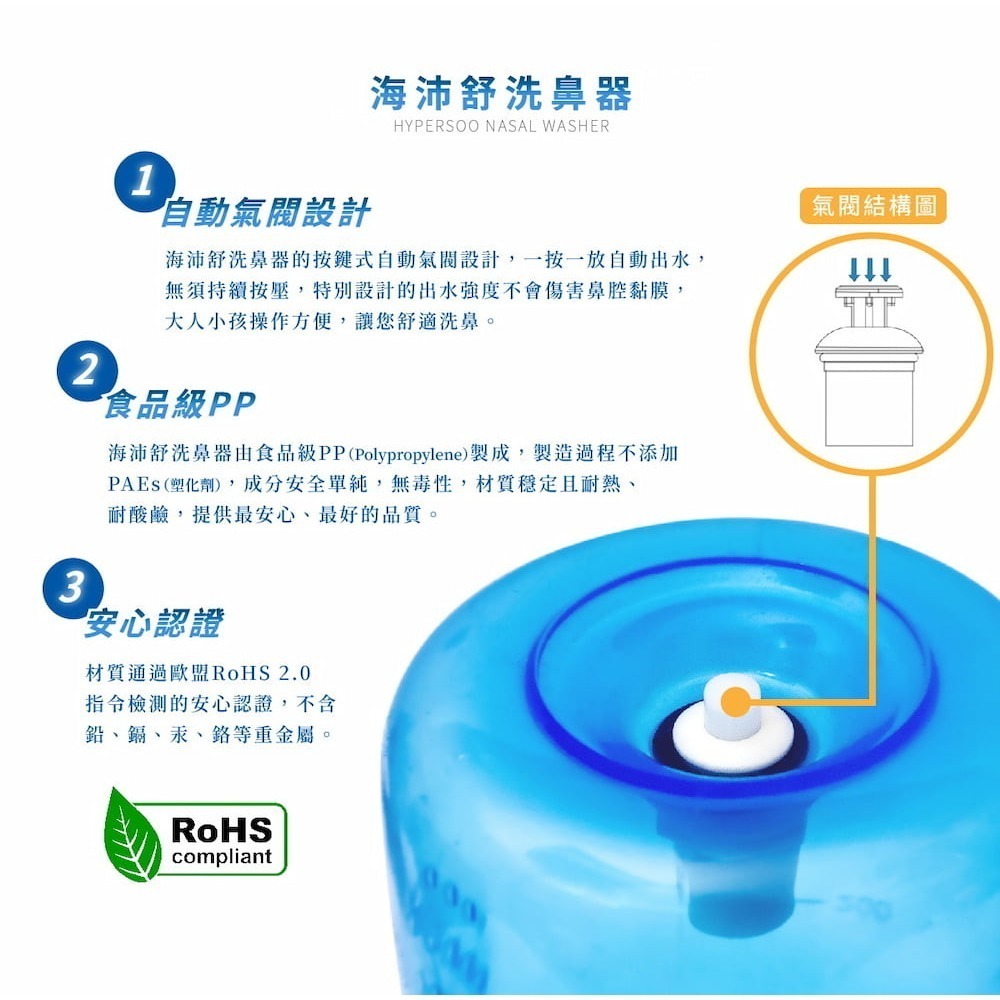 海沛舒洗鼻器
HYPERSOO NASAL WASHER

1
自動氣閥設計

海沛舒洗鼻器的按鍵式自動氣閥設計，一按一放自動出水，無須持續按壓，特別設計的出水強度不會傷害鼻腔黏膜，大人小孩操作方便，讓您舒適洗鼻。

氣閥結構圖

2
食品級PP

海沛舒洗鼻器由食品級PP(Polypropylene)製成，製造過程不添加PAEs(塑化劑)，成分安全單純，無毒性，材質穩定且耐熱、耐酸鹼，提供最安心、最好的品質。

3
安心認證

材質通過歐盟RoHS 2.0指令檢測的安心認證，不含鉛、鎘、汞、鉻等重金屬。

RoHS
compliant