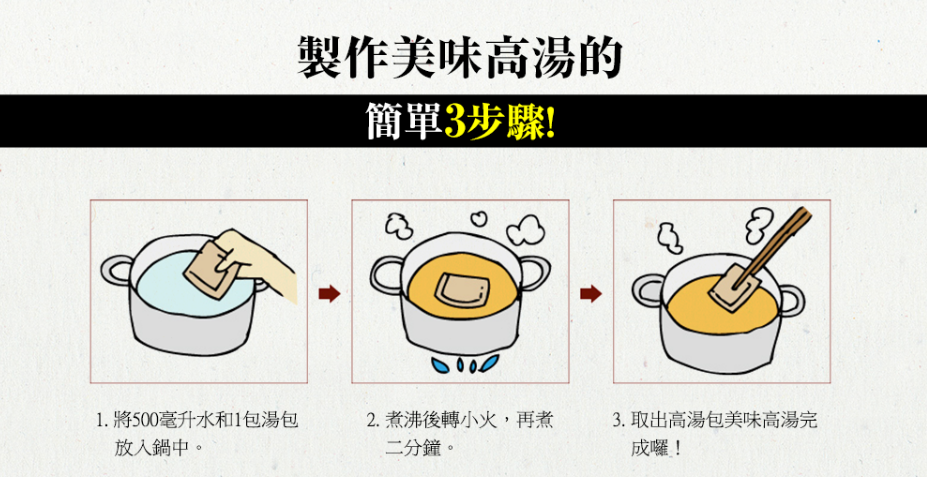 製作美味高湯的

簡單3步驟!

1. 將500毫升水和1包湯包放入鍋中。

2. 煮沸後轉小火，再煮二分鐘。

3. 取出高湯包美味高湯完成囉！