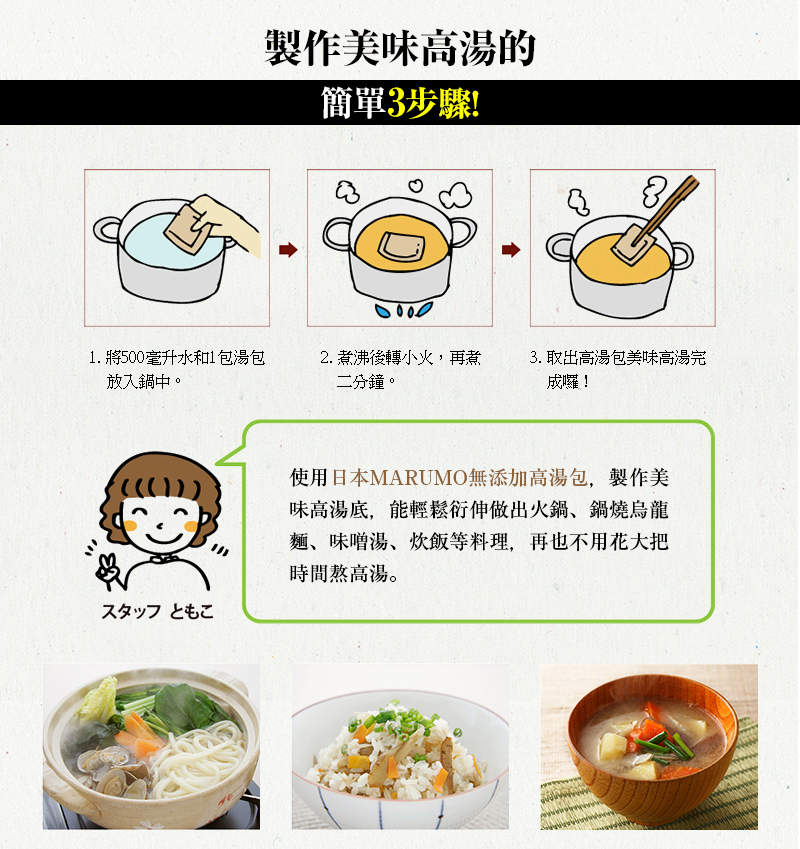 製作美味高湯的

簡單3步驟!

1. 將500毫升水和1包湯包放入鍋中。

2. 煮沸後轉小火，再煮二分鐘。

3. 取出高湯包美味高湯完成囉！

スタッフ ともこ

使用日本MARUMO無添加高湯包，製作美味高湯底，能輕鬆衍伸做出火鍋、鍋燒烏龍麵、味噌湯、炊飯等料理，再也不用花大把時間熬高湯。