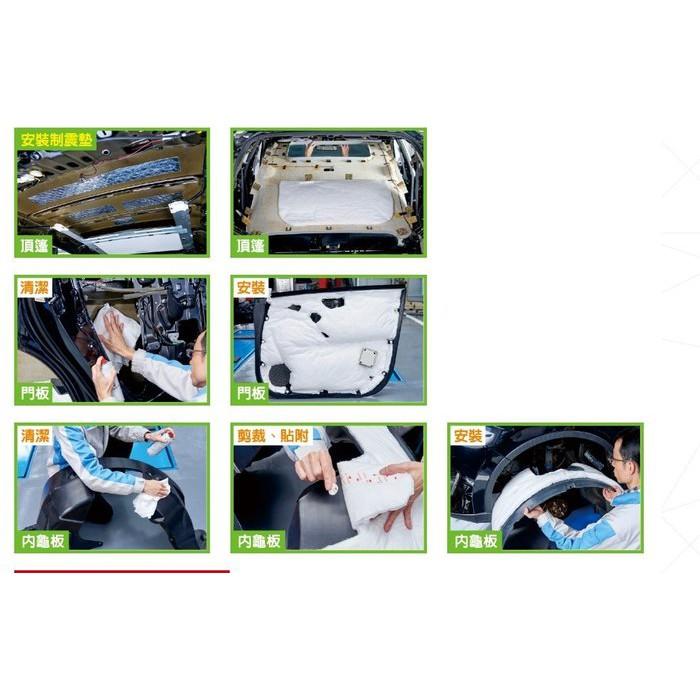 安裝制震墊
頂篷

頂篷

清潔
門板

安裝
門板

清潔
內龜板

剪裁、貼附
內龜板

安裝
內龜板