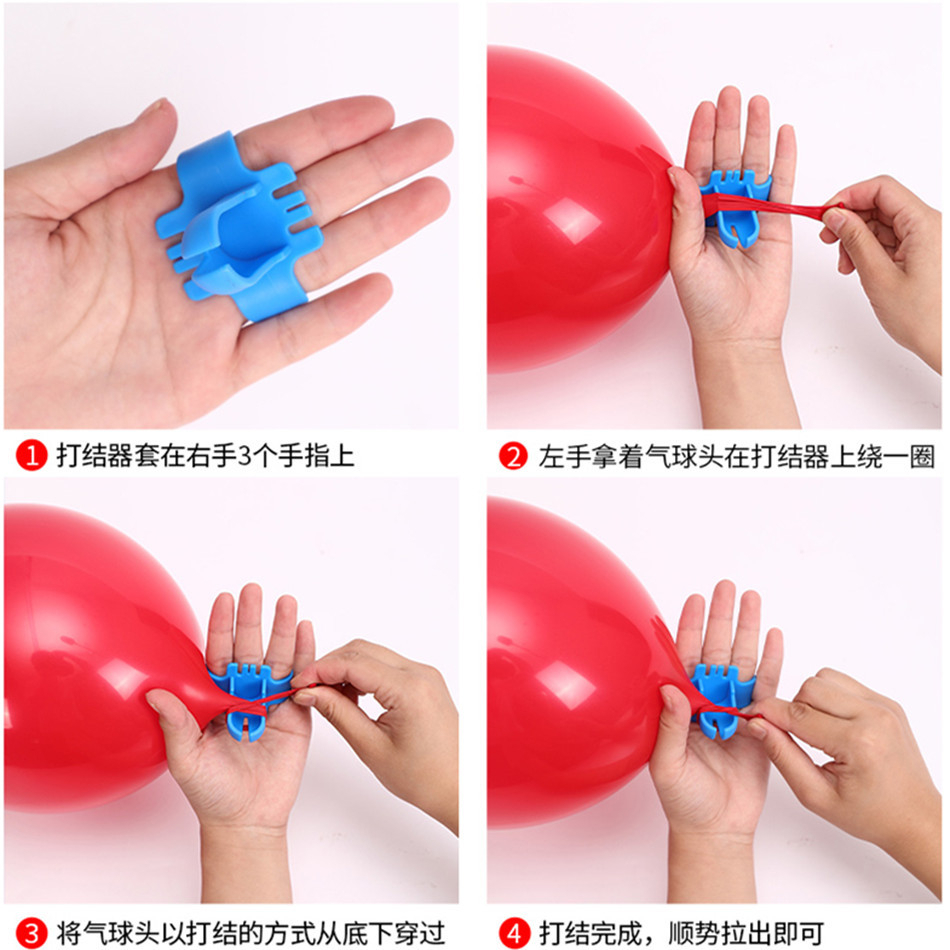 1 打结器套在右手3个手指上

2 左手拿着气球头在打结器上绕一圈

3 将气球头以打结的方式从底下穿过

4 打结完成，顺势拉出即可