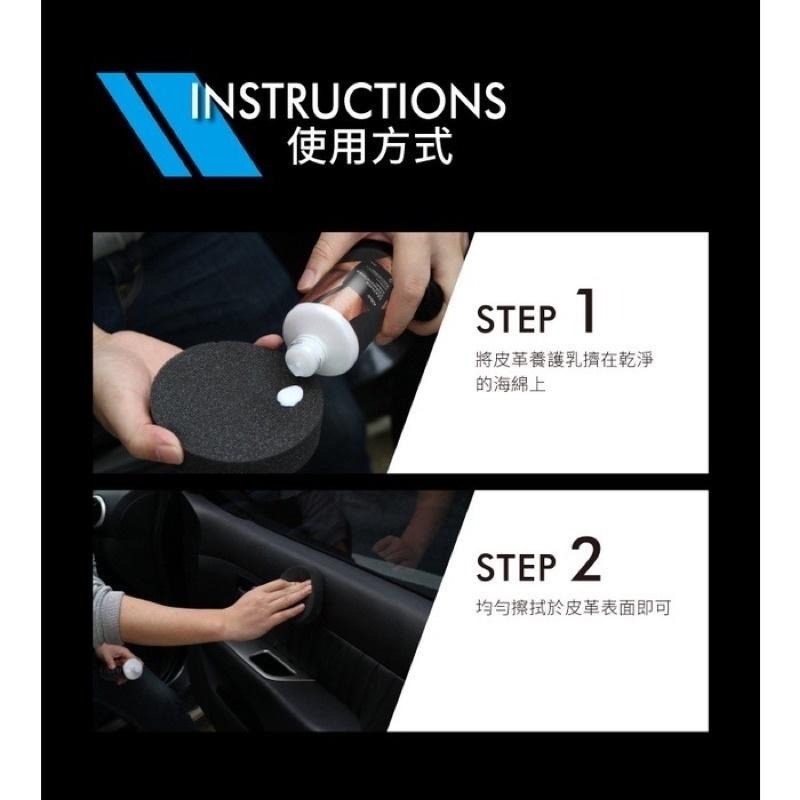 INSTRUCTIONS
使用方式

STEP 1
將皮革養護乳擠在乾淨的海綿上

STEP 2
均勻擦拭於皮革表面即可