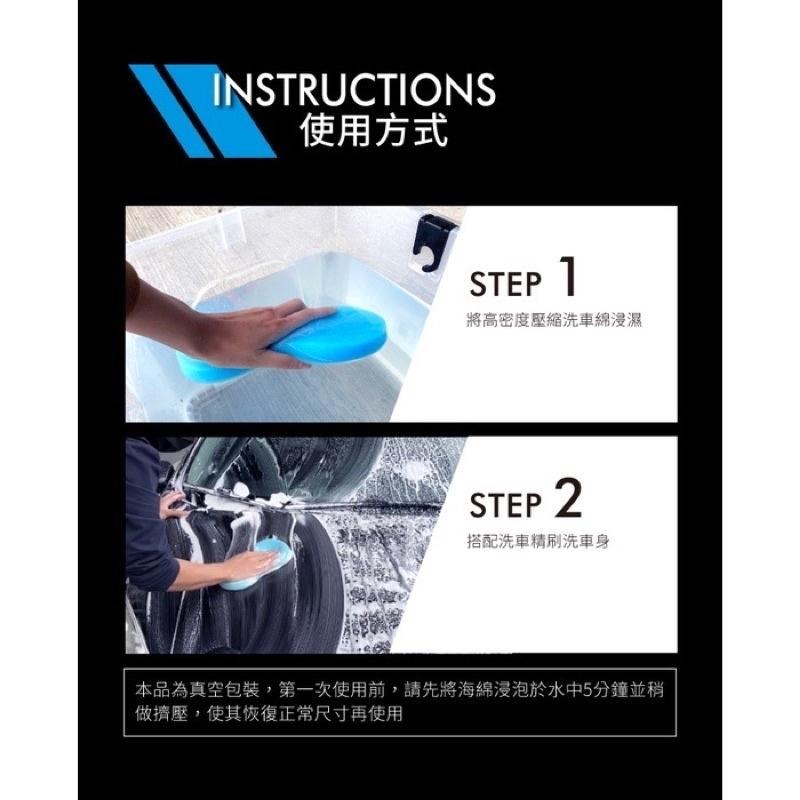 INSTRUCTIONS
使用方式

STEP 1
將高密度壓縮洗車綿浸濕

STEP 2
搭配洗車精刷洗車身

本品為真空包裝，第一次使用前，請先將海綿浸泡於水中5分鐘並稍做擠壓，使其恢復正常尺寸再使用