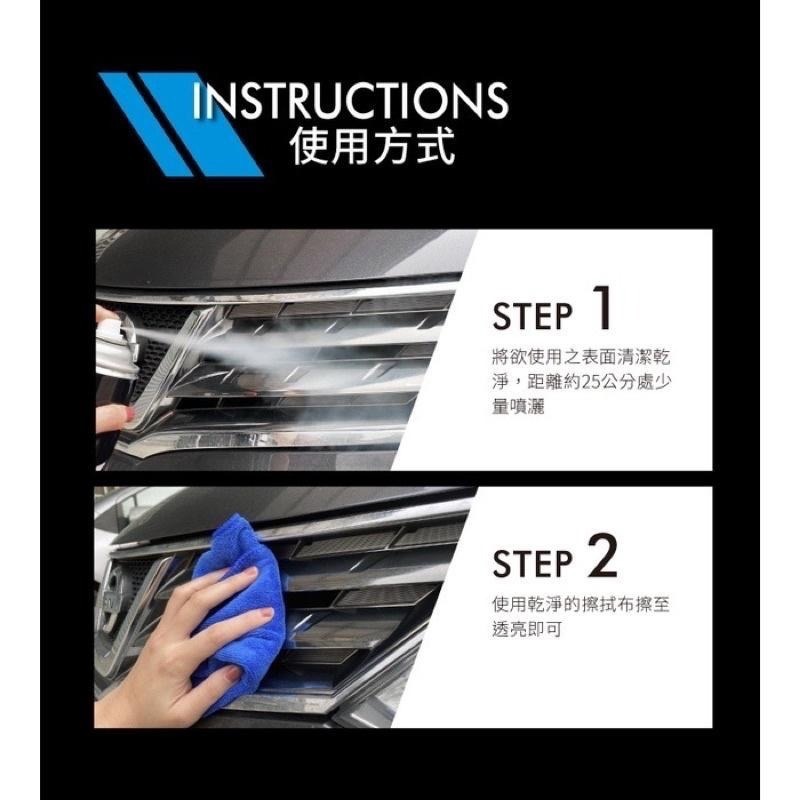 INSTRUCTIONS
使用方式

STEP 1
將欲使用之表面清潔乾淨，距離約25公分處少量噴灑

STEP 2
使用乾淨的擦拭布擦至透亮即可