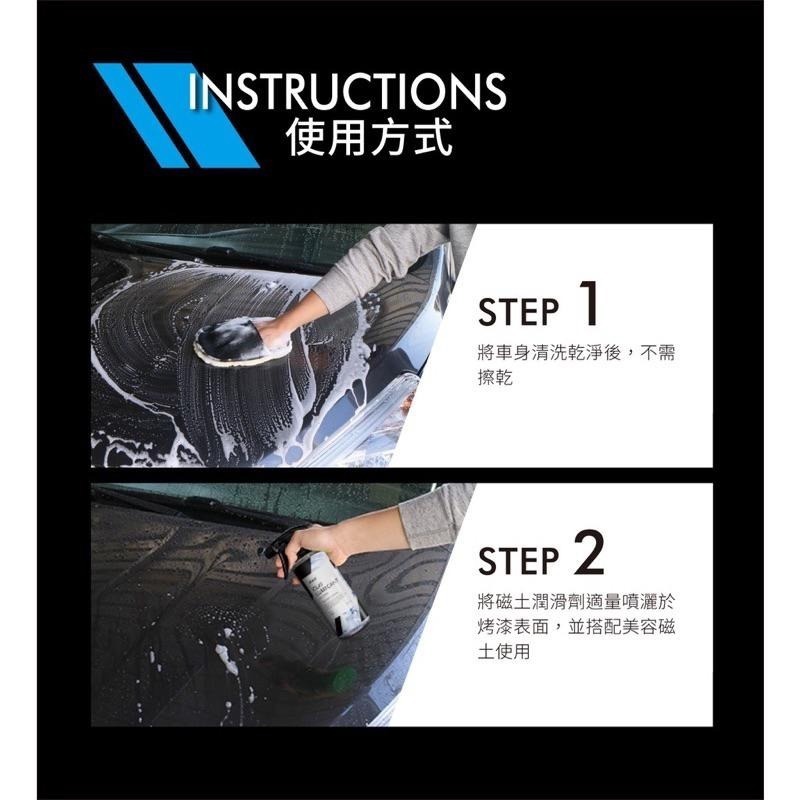 INSTRUCTIONS
使用方式

STEP 1
將車身清洗乾淨後，不需擦乾

STEP 2
將磁土潤滑劑適量噴灑於烤漆表面，並搭配美容磁土使用