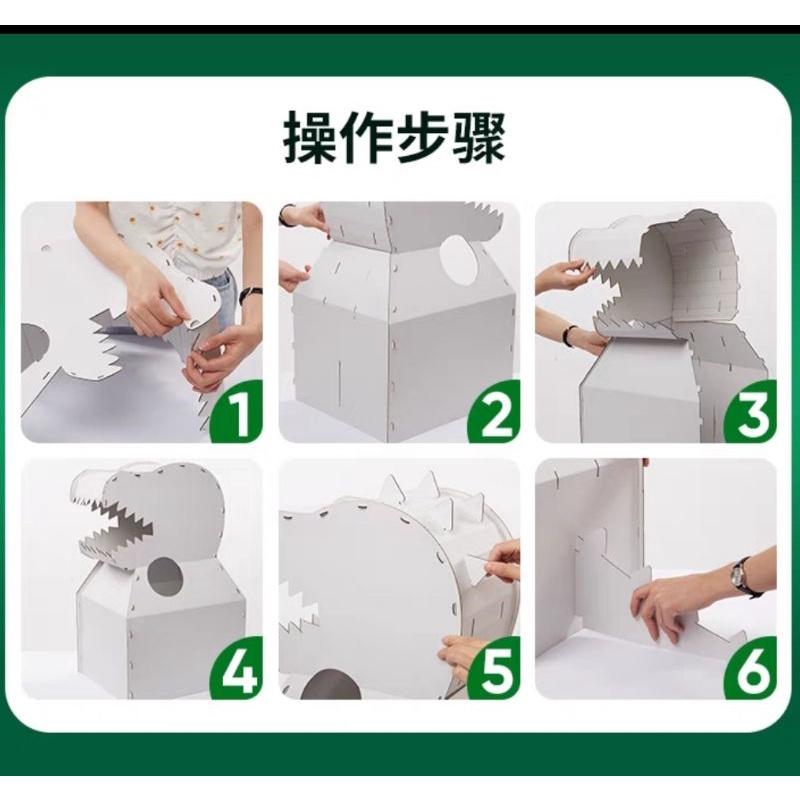 操作步骤

1

2

3

4

5

6