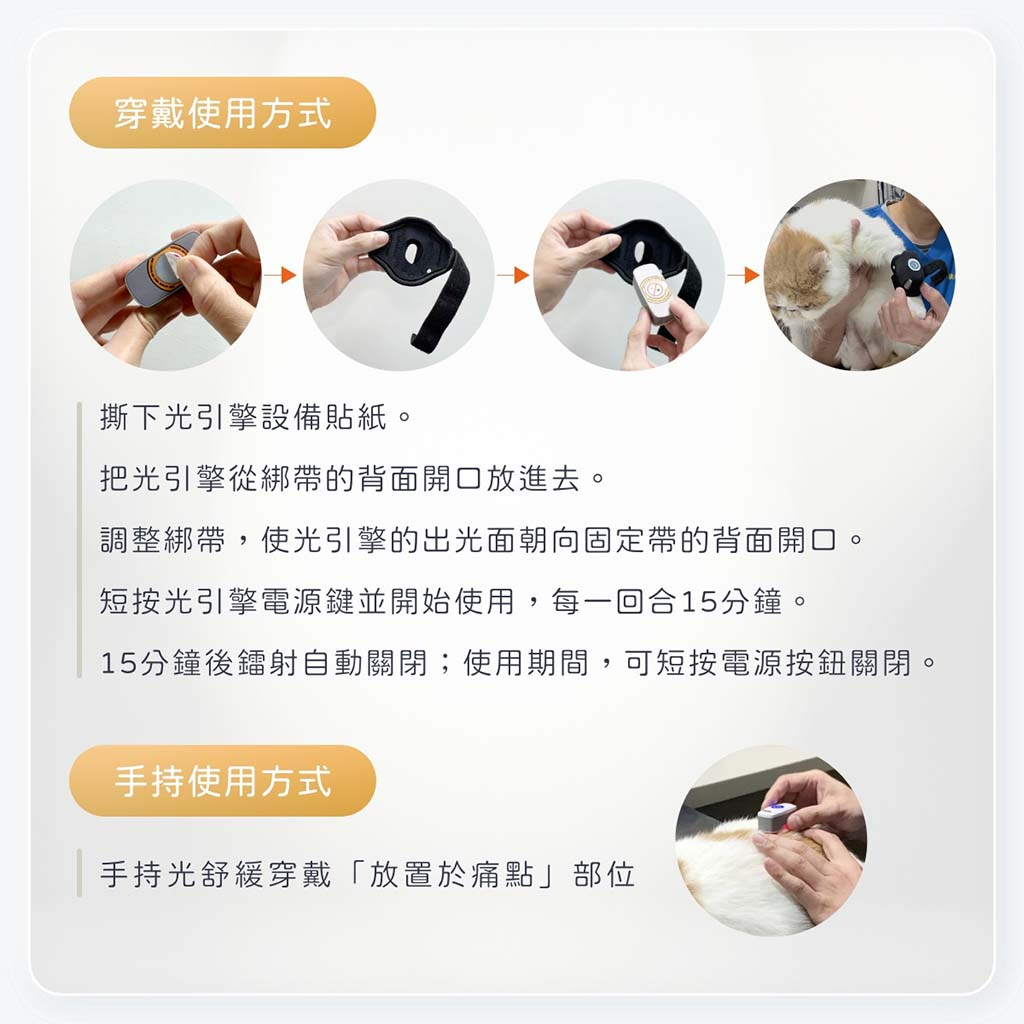 穿戴使用方式

撕下光引擎設備貼紙。

把光引擎從綁帶的背面開口放進去。

調整綁帶，使光引擎的出光面朝向固定帶的背面開口。

短按光引擎電源鍵並開始使用，每一回合15分鐘。

15分鐘後鐳射自動關閉；使用期間，可短按電源按鈕關閉。

手持使用方式

手持光舒緩穿戴「放置於痛點」部位