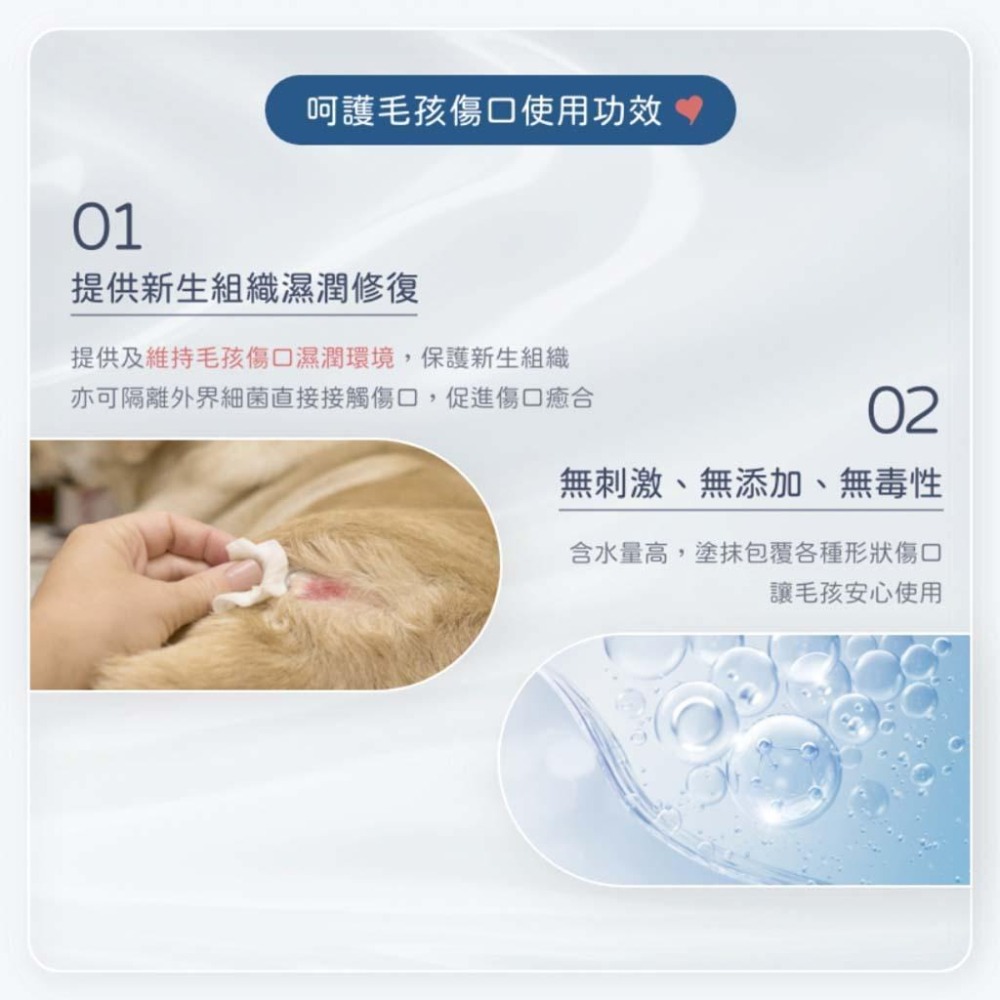 呵護毛孩傷口使用功效

01
提供新生組織濕潤修復

提供及維持毛孩傷口濕潤環境，保護新生組織
亦可隔離外界細菌直接接觸傷口，促進傷口癒合

02
無刺激、無添加、無毒性

含水量高，塗抹包覆各種形狀傷口
讓毛孩安心使用