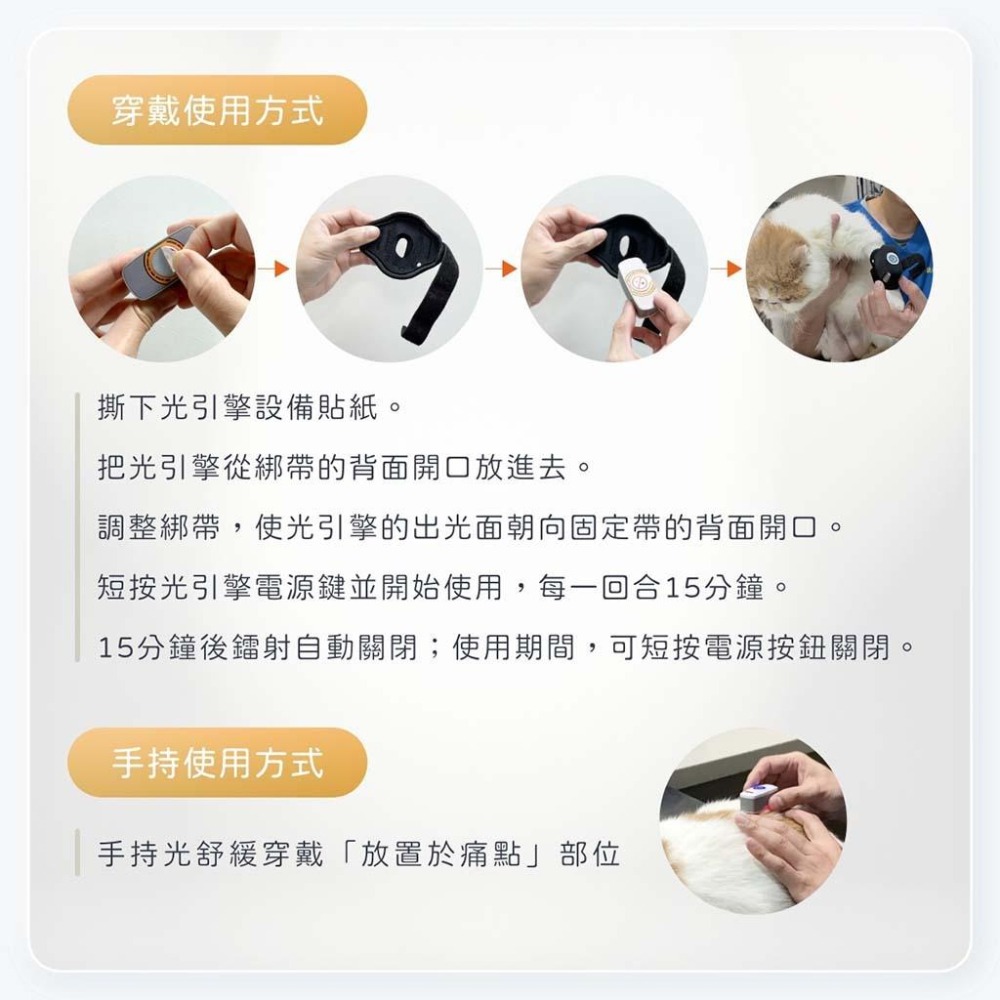 穿戴使用方式

撕下光引擎設備貼紙。

把光引擎從綁帶的背面開口放進去。

調整綁帶，使光引擎的出光面朝向固定帶的背面開口。

短按光引擎電源鍵並開始使用，每一回合15分鐘。

15分鐘後鐳射自動關閉；使用期間，可短按電源按鈕關閉。

手持使用方式

手持光舒緩穿戴「放置於痛點」部位