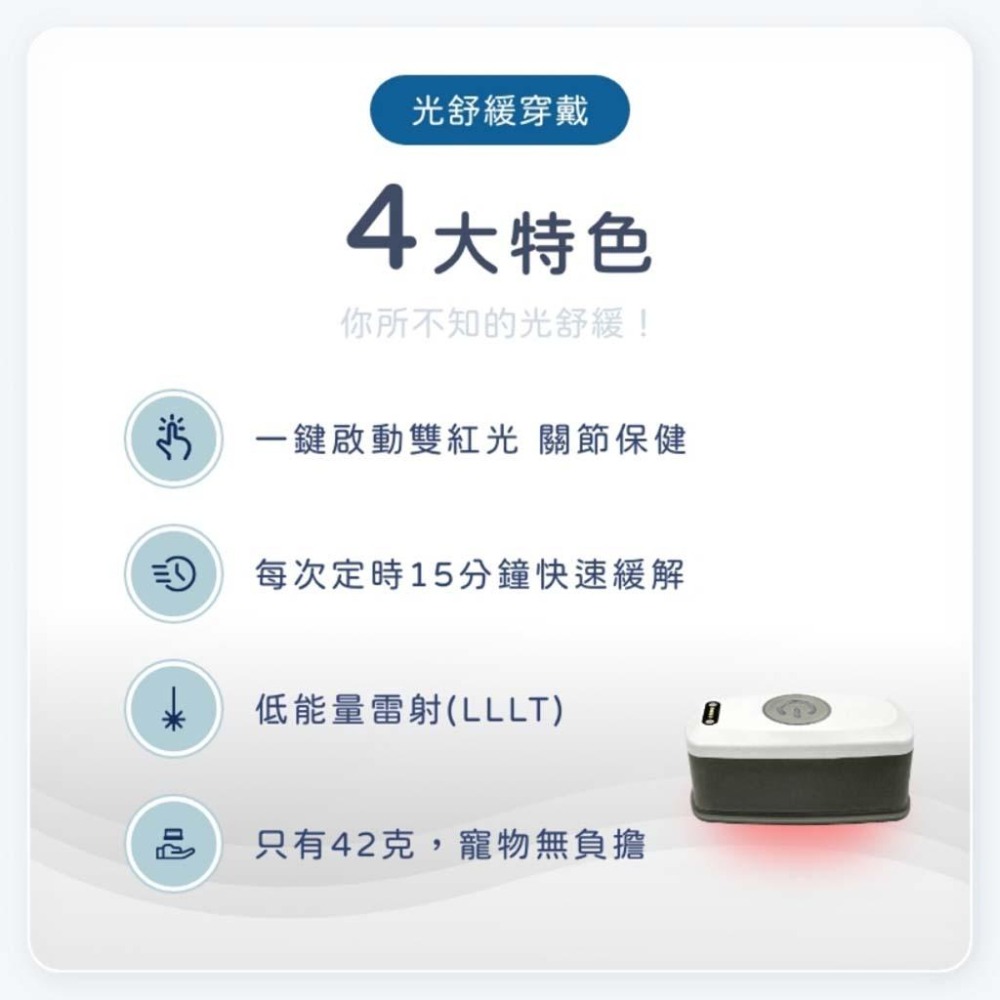 光舒緩穿戴

4大特色

你所不知的光舒緩！

一鍵啟動雙紅光 關節保健

每次定時15分鐘快速緩解

低能量雷射(LLLT)

只有42克，寵物無負擔