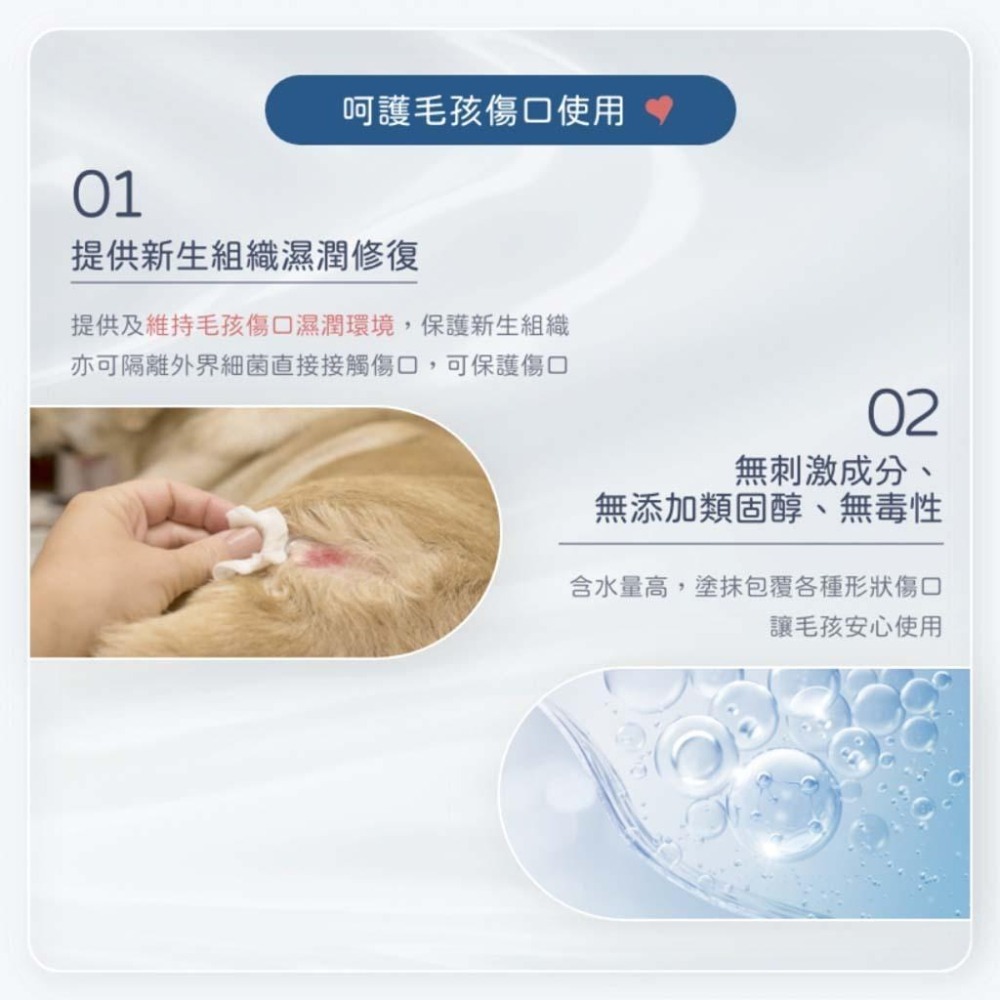 呵護毛孩傷口使用

01
提供新生組織濕潤修復

提供及維持毛孩傷口濕潤環境，保護新生組織
亦可隔離外界細菌直接接觸傷口，可保護傷口

02
無刺激成分、
無添加類固醇、無毒性

含水量高，塗抹包覆各種形狀傷口
讓毛孩安心使用