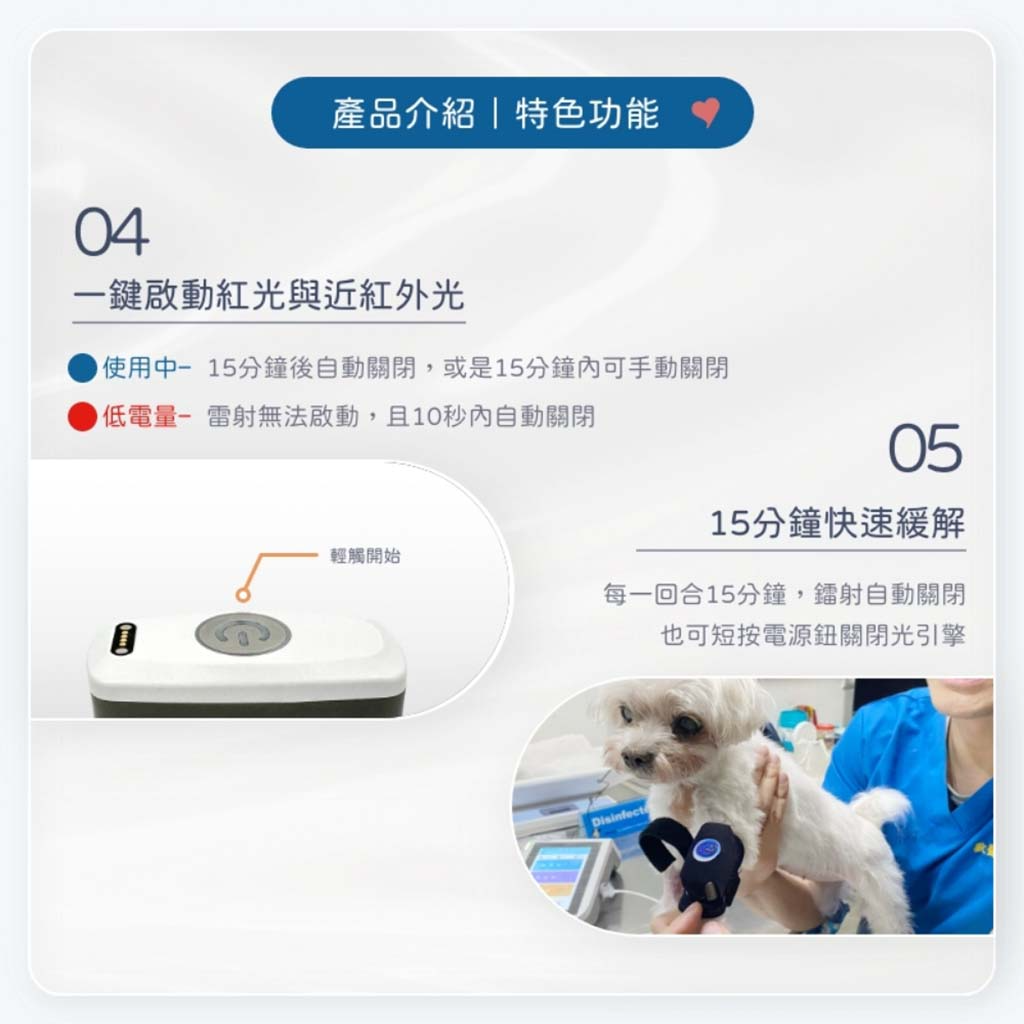 產品介紹｜特色功能

04
一鍵啟動紅光與近紅外光

使用中– 15分鐘後自動關閉，或是15分鐘內可手動關閉
低電量– 雷射無法啟動，且10秒內自動關閉

輕觸開始

05
15分鐘快速緩解

每一回合15分鐘，鐳射自動關閉
也可短按電源鈕關閉光引擎

Disinfect