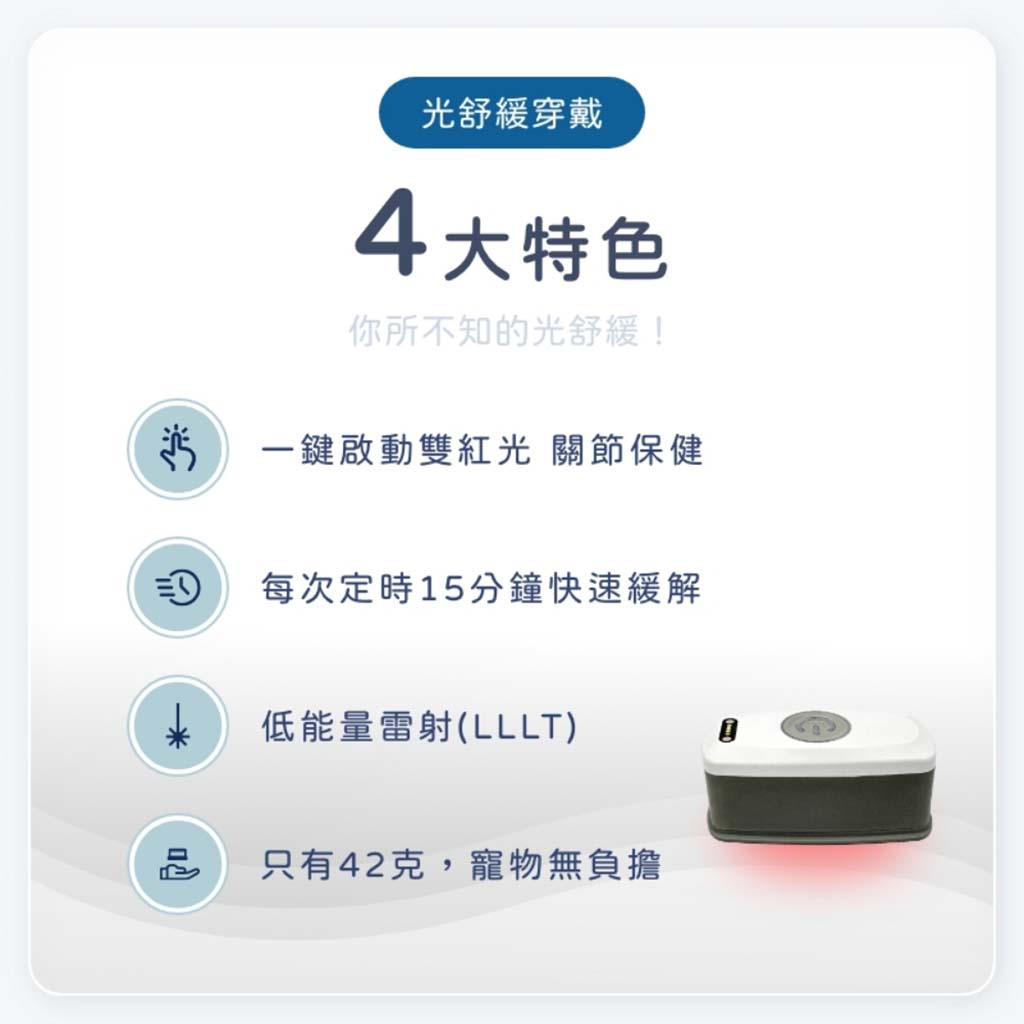 光舒緩穿戴

4大特色

你所不知的光舒緩！

一鍵啟動雙紅光 關節保健

每次定時15分鐘快速緩解

低能量雷射(LLLT)

只有42克，寵物無負擔