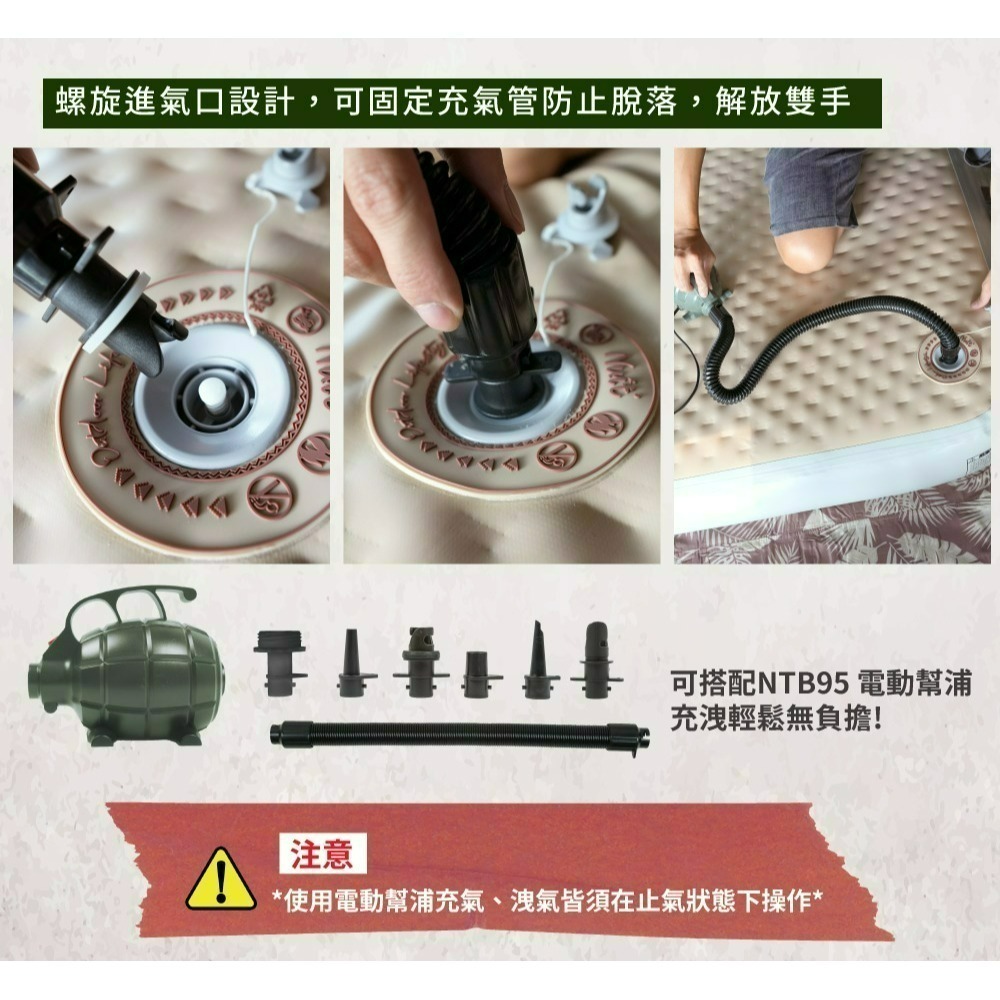 螺旋進氣口設計，可固定充氣管防止脫落，解放雙手

可搭配NTB95 電動幫浦
充洩輕鬆無負擔!

注意
*使用電動幫浦充氣、洩氣皆須在止氣狀態下操作*