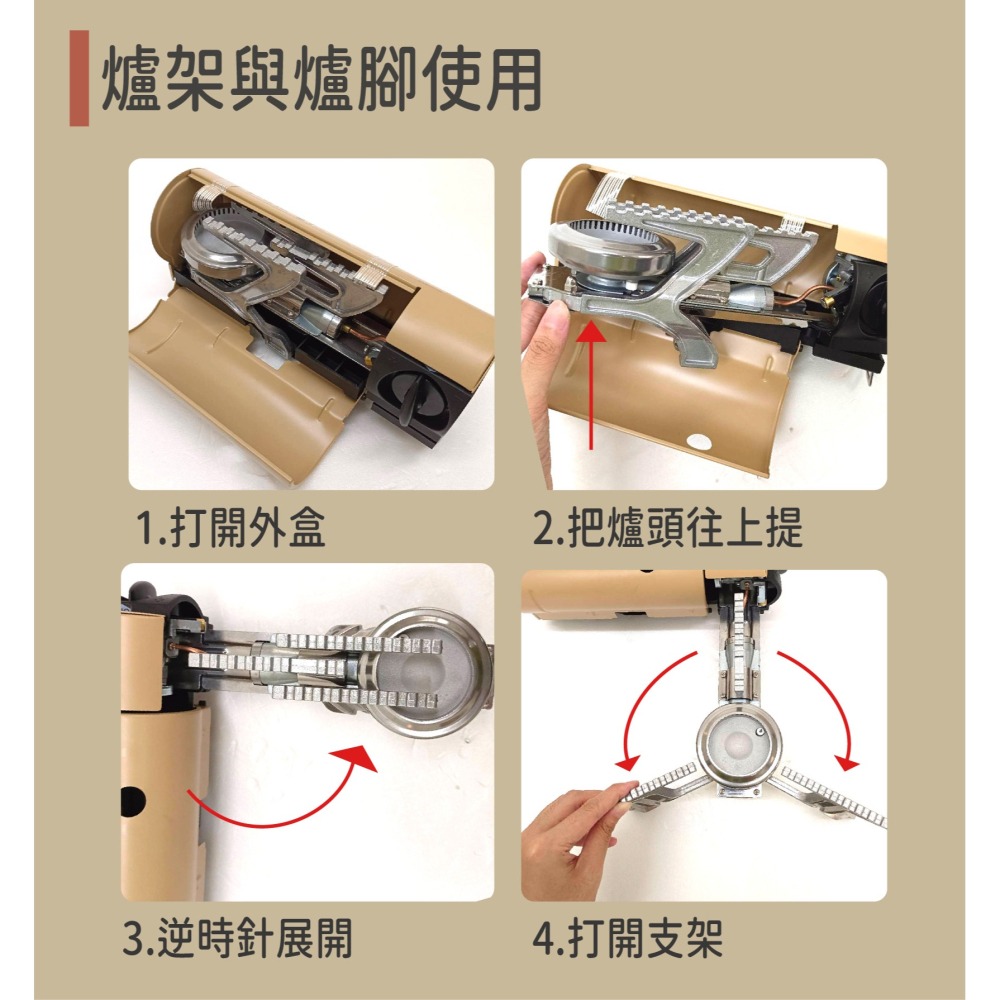 爐架與爐腳使用

1.打開外盒

2.把爐頭往上提

3.逆時針展開

4.打開支架