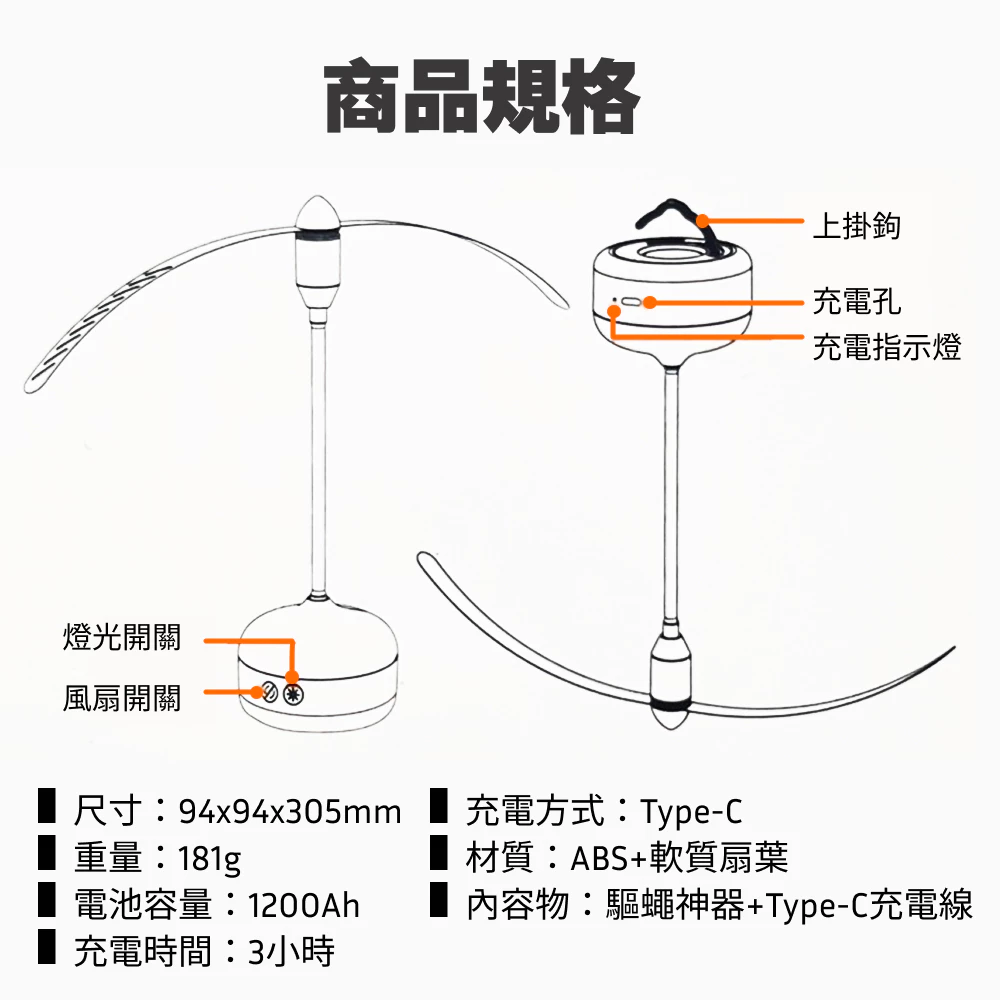 商品規格

上掛鉤

充電孔

充電指示燈

燈光開關

風扇開關

尺寸：94x94x305mm

重量：181g

電池容量：1200Ah

充電時間：3小時

充電方式：Type-C

材質：ABS+軟質扇葉

內容物：驅蠅神器+Type-C充電線