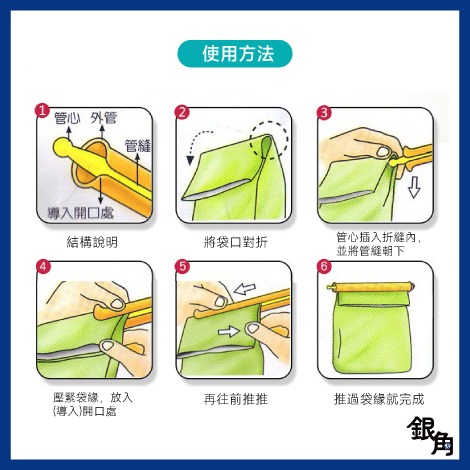 使用方法

1
管心 外管
管縫
導入開口處
結構說明

2
將袋口對折

3
管心插入折縫內，並將管縫朝下

4
壓緊袋緣，放入(導入)開口處

5
再往前推推

6
推過袋緣就完成

銀角