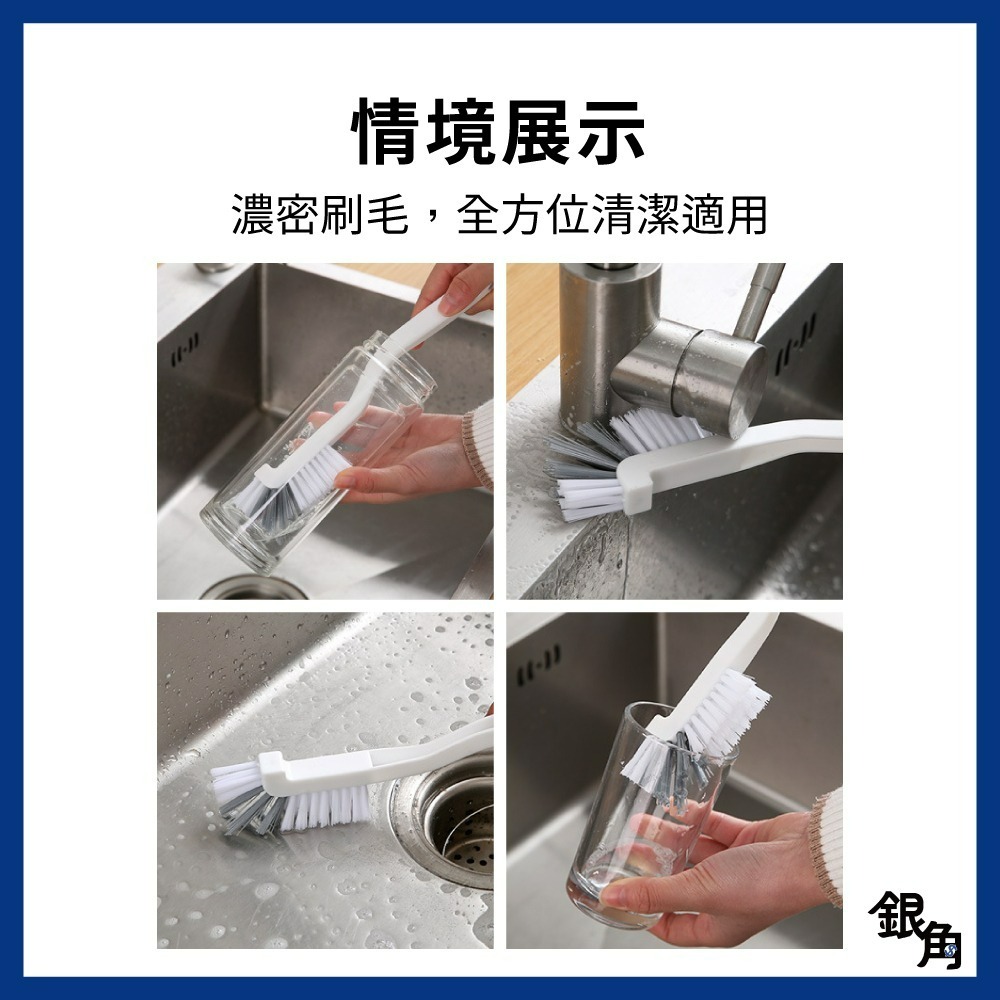 情境展示

濃密刷毛，全方位清潔適用

銀角