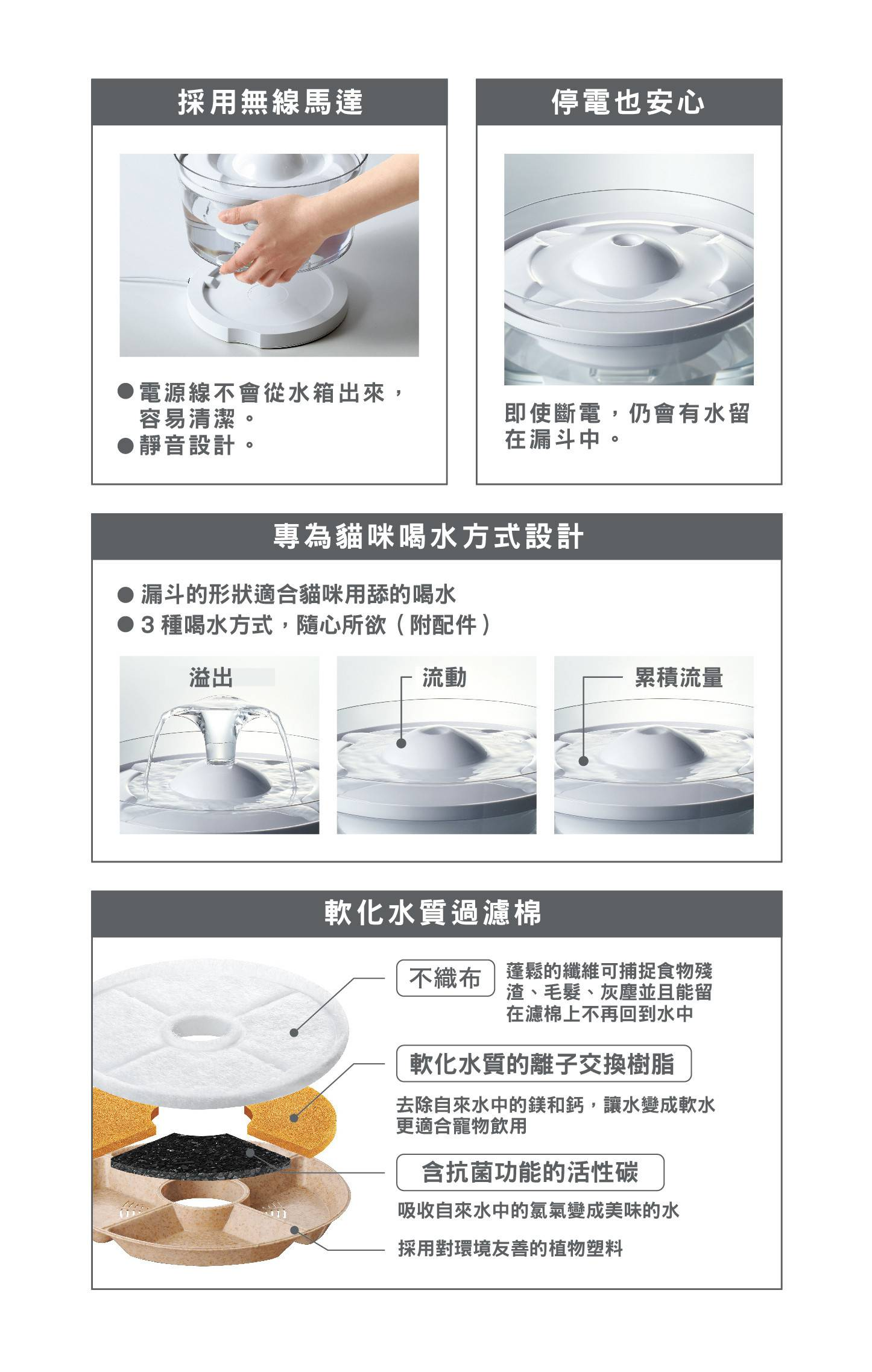 採用無線馬達

●電源線不會從水箱出來，容易清潔。
●靜音設計。

停電也安心

即使斷電，仍會有水留在漏斗中。

專為貓咪喝水方式設計

● 漏斗的形狀適合貓咪用舔的喝水
● 3 種喝水方式，隨心所欲（附配件）

溢出

流動

累積流量

軟化水質過濾棉

不織布

蓬鬆的纖維可捕捉食物殘渣、毛髮、灰塵並且能留在濾棉上不再回到水中

軟化水質的離子交換樹脂

去除自來水中的鎂和鈣，讓水變成軟水更適合寵物飲用

含抗菌功能的活性碳

吸收自來水中的氯氣變成美味的水

採用對環境友善的植物塑料