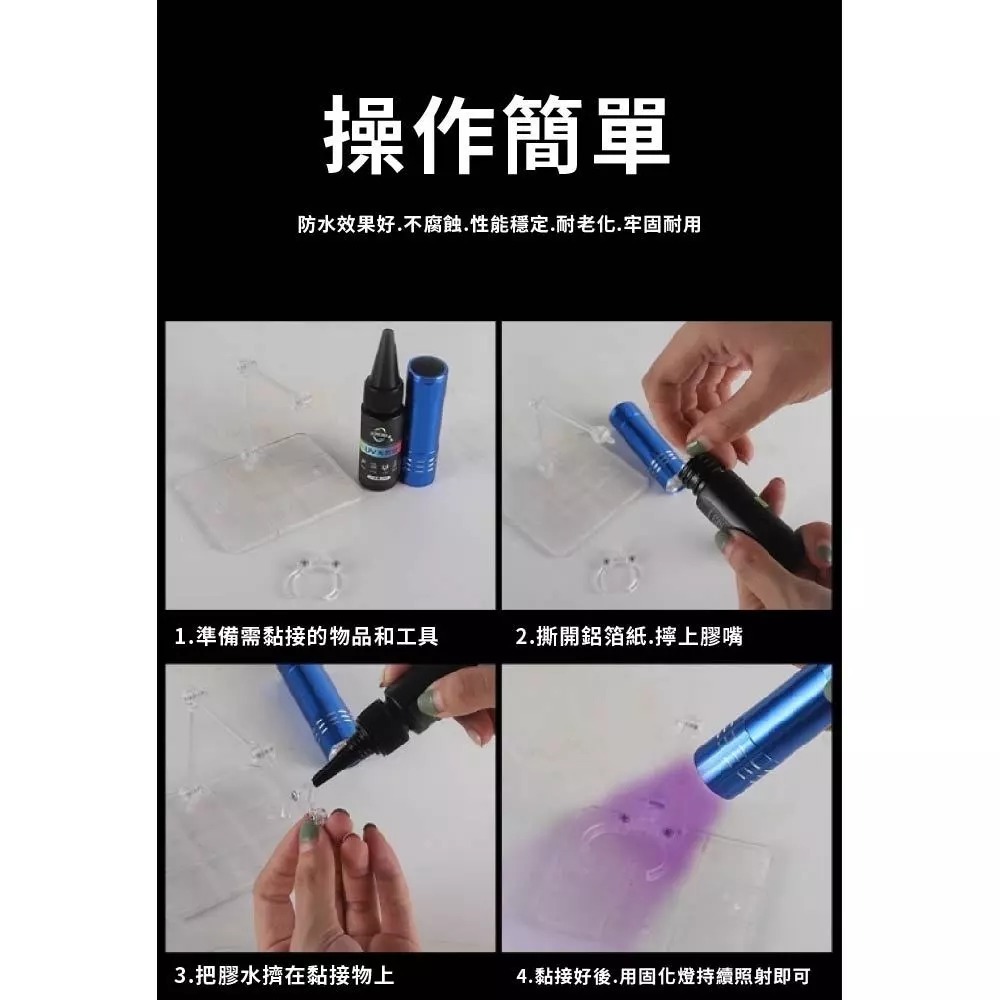 操作簡單

防水效果好.不腐蝕.性能穩定.耐老化.牢固耐用

1.準備需黏接的物品和工具

2.撕開鋁箔紙.擰上膠嘴

3.把膠水擠在黏接物上

4.黏接好後.用固化燈持續照射即可