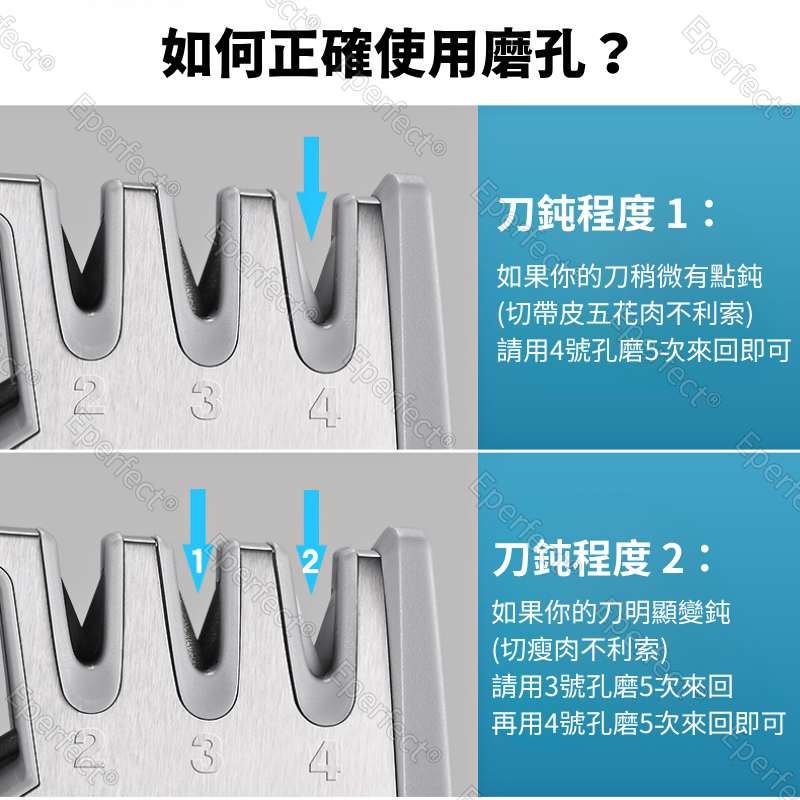 如何正確使用磨孔？

2 3 4

刀鈍程度 1：

如果你的刀稍微有點鈍
(切帶皮五花肉不利索)
請用4號孔磨5次來回即可

1 2

2 3 4

刀鈍程度 2：

如果你的刀明顯變鈍
(切瘦肉不利索)
請用3號孔磨5次來回
再用4號孔磨5次來回即可

Eperfect®